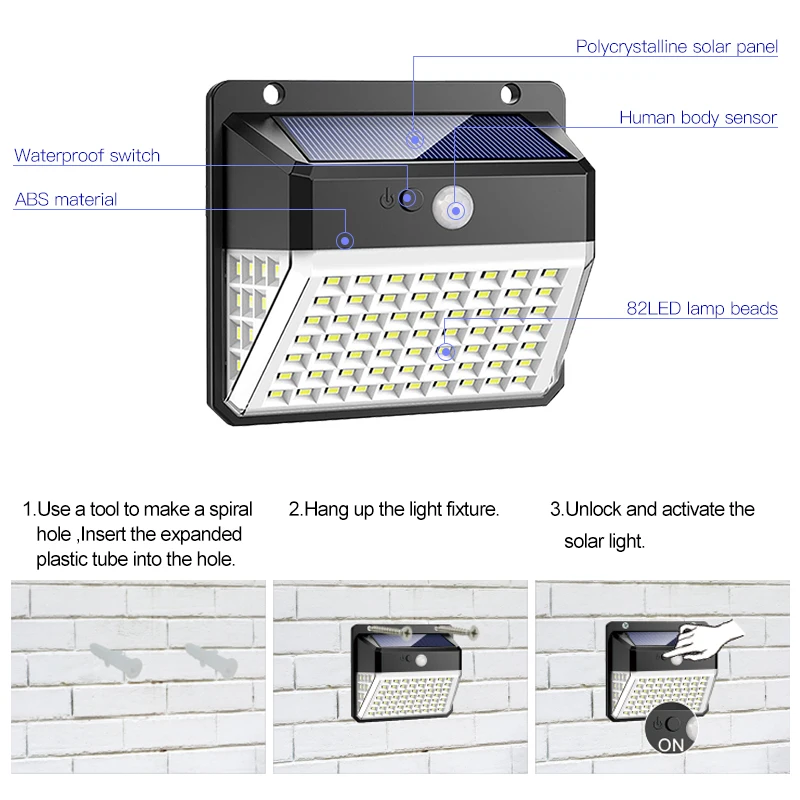 Polycrystalline solar panel

Human body sensor

Waterproof switch

ABS material

82LED lamp beads

1.Use a tool to make a spiral hole ,Insert the expanded plastic tube into the hole.

2.Hang up the light fixture.

3.Unlock and activate the solar light.

ON