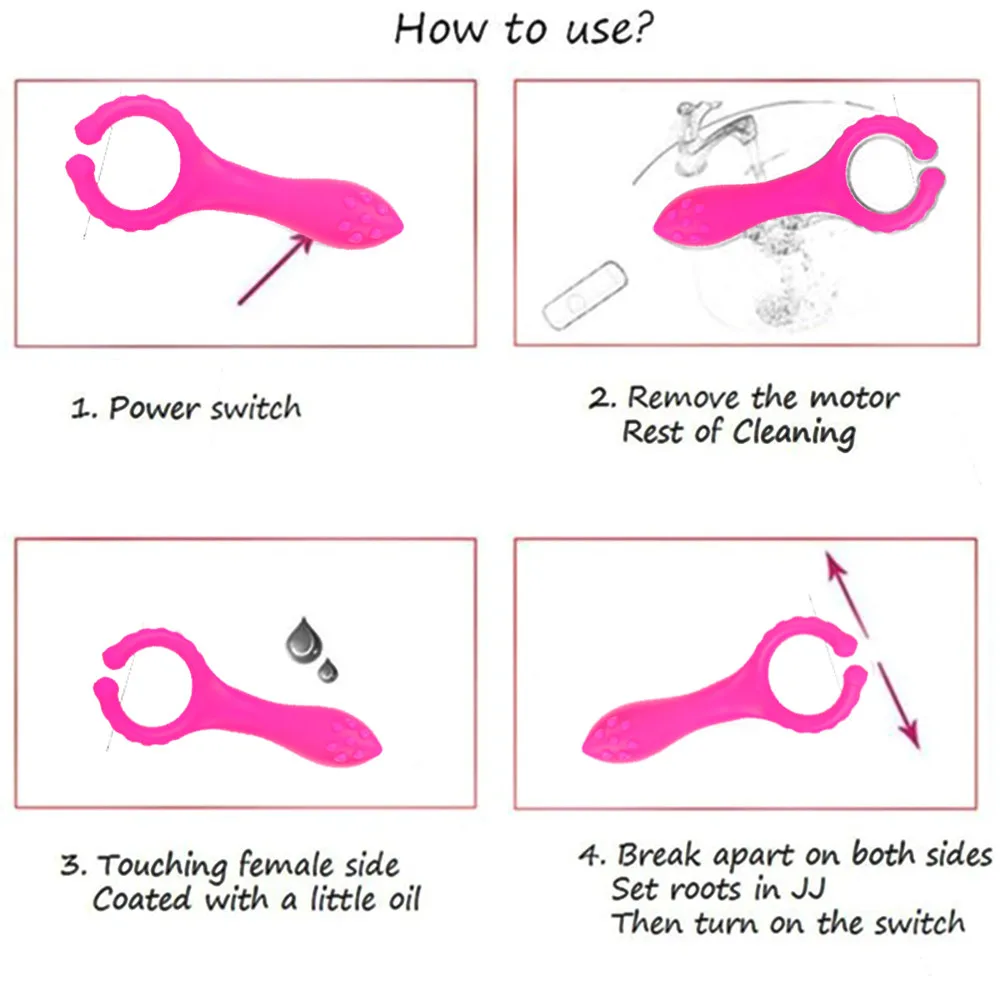 How to use?

1. Power switch

2. Remove the motor
Rest of Cleaning

3. Touching female side
Coated with a little oil

4. Break apart on both sides
Set roots in JJ
Then turn on the switch