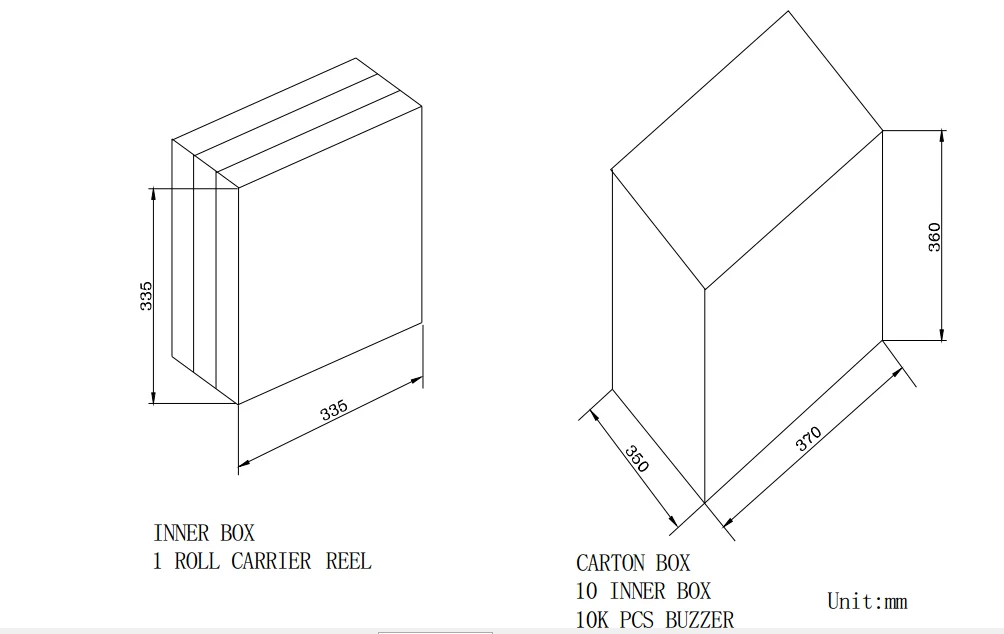 335

335

INNER BOX
1 ROLL CARRIER REEL

360

350

370

CARTON BOX
10 INNER BOX
10K PCS BUZZER

Unit:mm