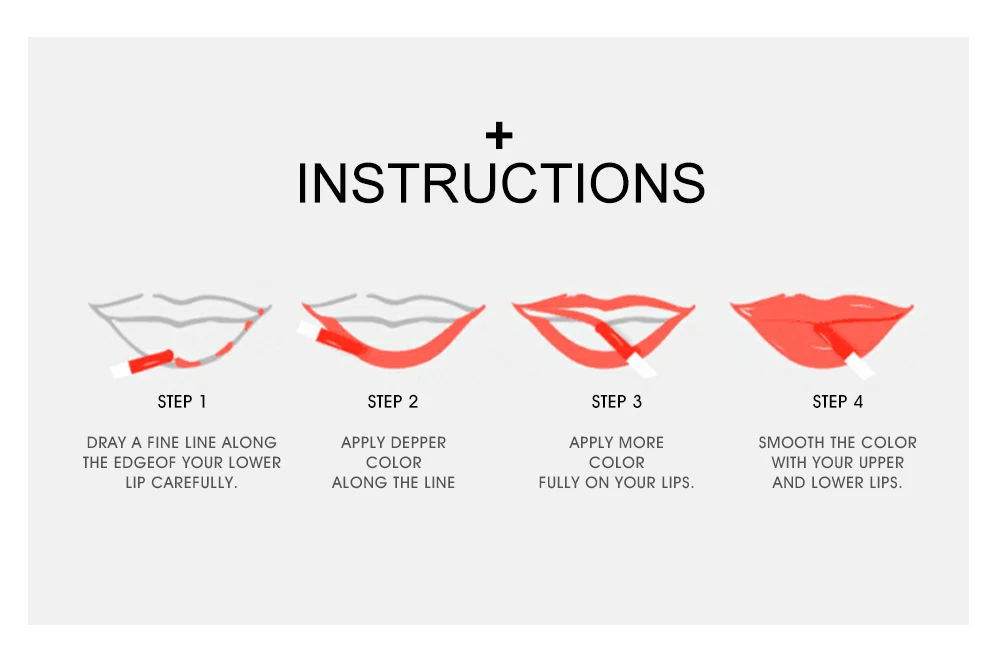 +
INSTRUCTIONS

STEP 1

DRAY A FINE LINE ALONG THE EDGEOF YOUR LOWER LIP CAREFULLY.

STEP 2

APPLY DEPPER COLOR ALONG THE LINE

STEP 3

APPLY MORE COLOR FULLY ON YOUR LIPS.

STEP 4

SMOOTH THE COLOR WITH YOUR UPPER AND LOWER LIPS.