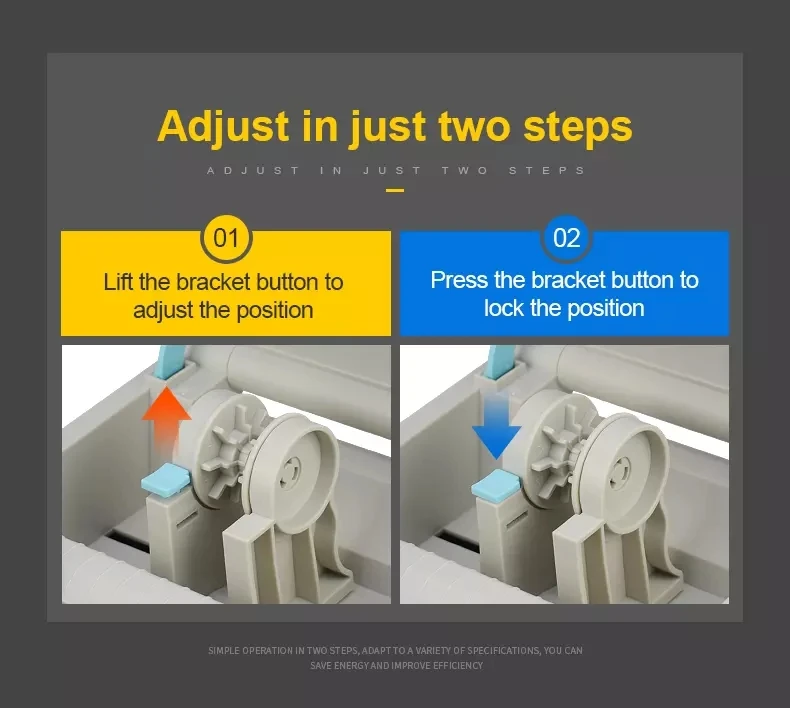 Adjust in just two steps

ADJUST IN JUST TWO STEPS

01

Lift the bracket button to adjust the position

02

Press the bracket button to lock the position

SIMPLE OPERATION IN TWO STEPS, ADAPT TO A VARIETY OF SPECIFICATIONS, YOU CAN SAVE ENERGY AND IMPROVE EFFICIENCY