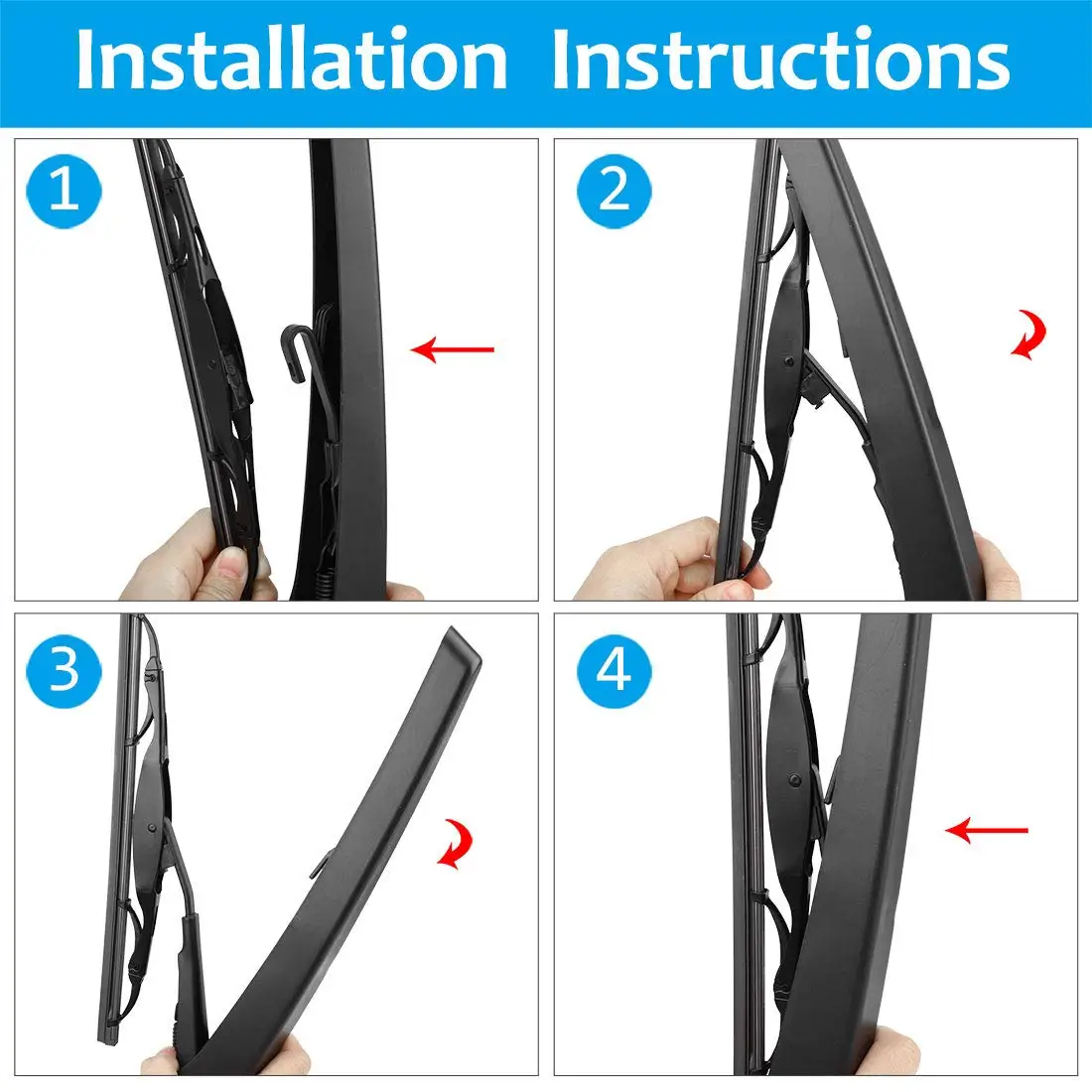 Installation Instructions

1

2

3

4