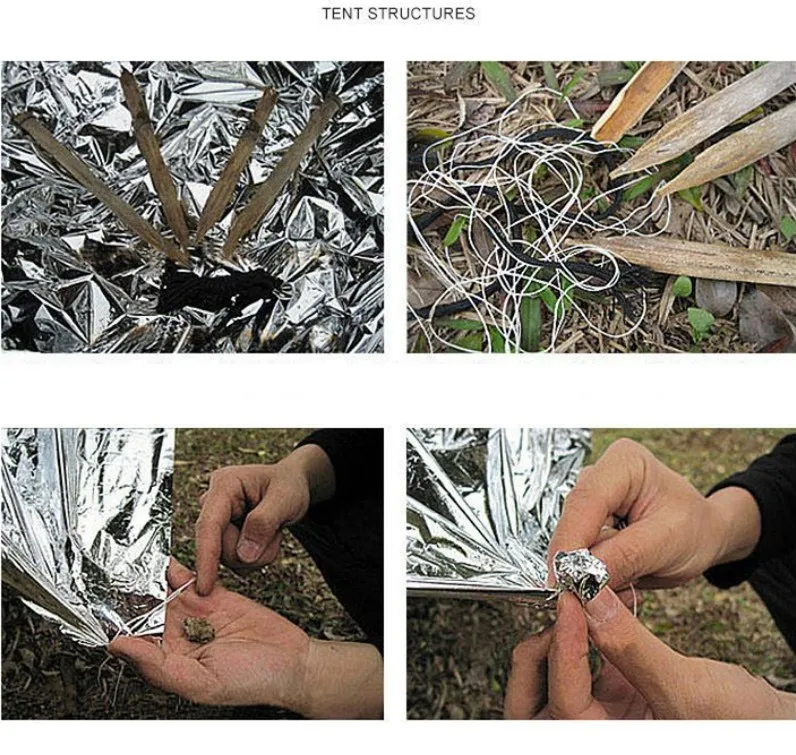 TENT STRUCTURES