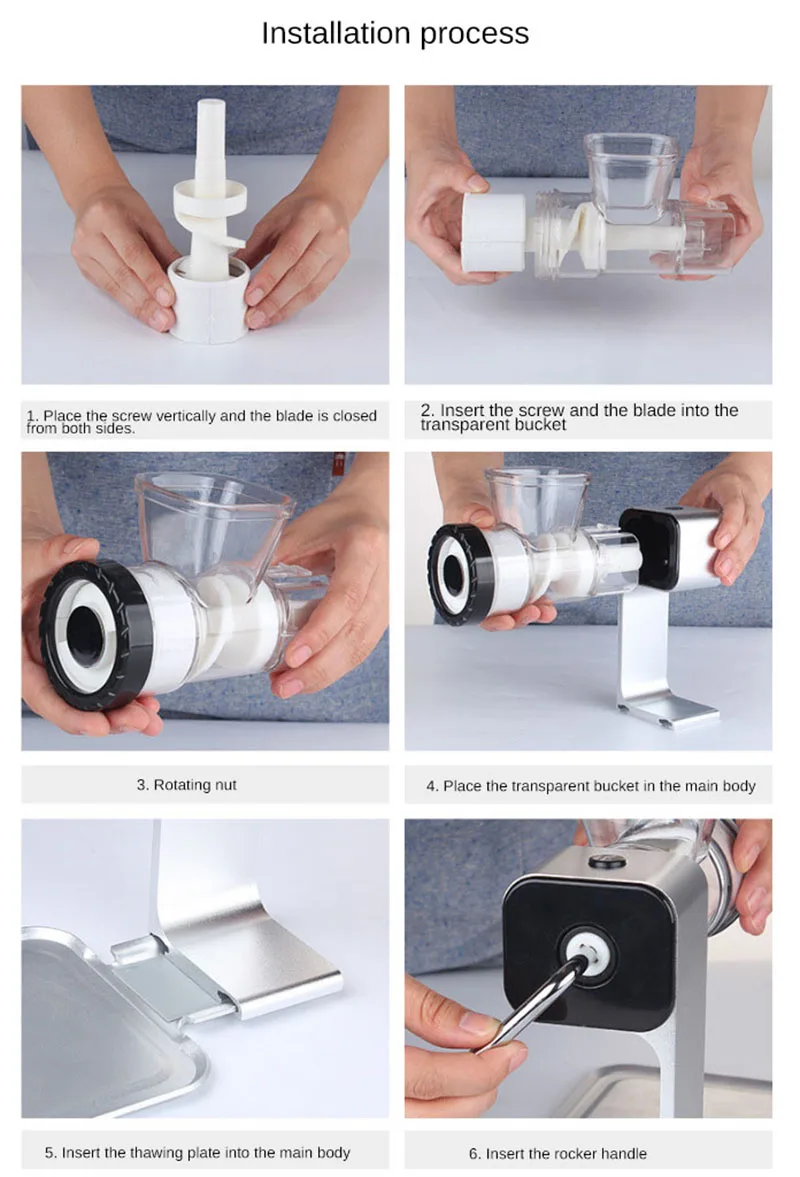 Installation process

1. Place the screw vertically and the blade is closed from both sides.

2. Insert the screw and the blade into the transparent bucket

3. Rotating nut

4. Place the transparent bucket in the main body

5. Insert the thawing plate into the main body

6. Insert the rocker handle