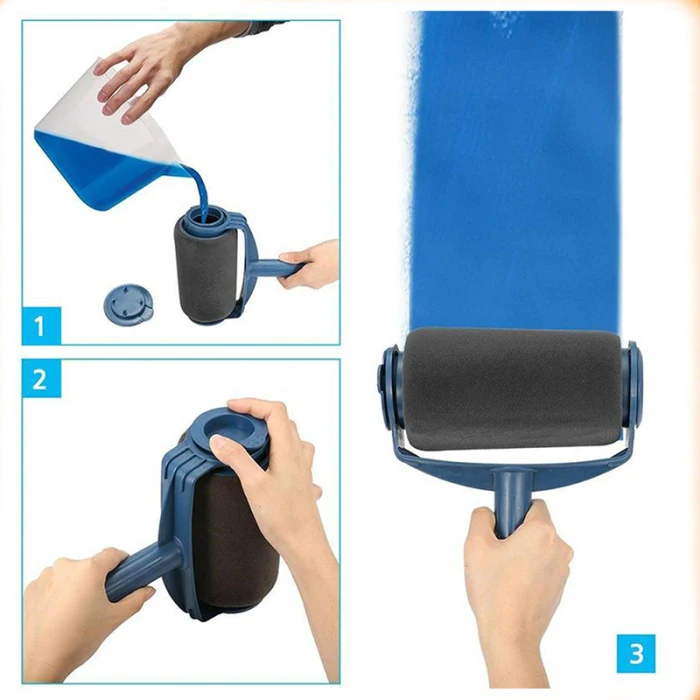 1

2

3