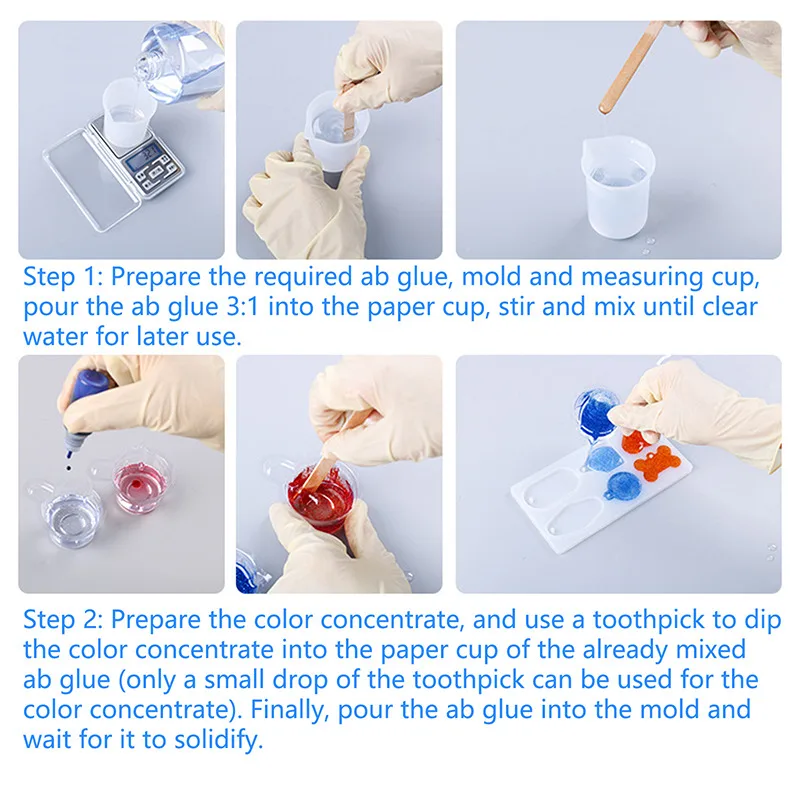 Step 1: Prepare the required ab glue, mold and measuring cup, pour the ab glue 3:1 into the paper cup, stir and mix until clear water for later use.

Step 2: Prepare the color concentrate, and use a toothpick to dip the color concentrate into the paper cup of the already mixed ab glue (only a small drop of the toothpick can be used for the color concentrate). Finally, pour the ab glue into the mold and wait for it to solidify.