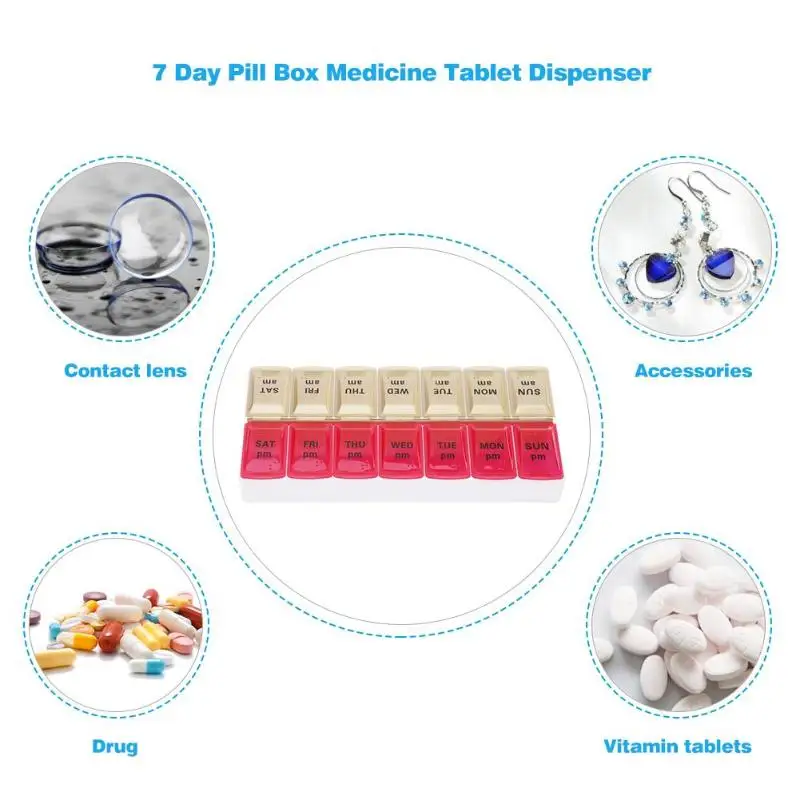 7 Day Pill Box Medicine Tablet Dispenser

Contact lens

Accessories

SAT am FRI am THU am WED am TUE am MON am SUN am

SAT pm FRI pm THU pm WED pm TUE pm MON pm SUN pm

Drug

Vitamin tablets