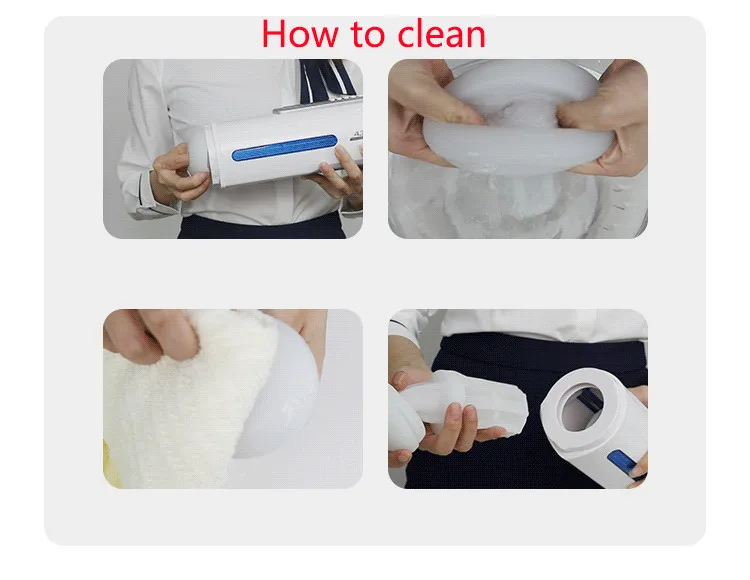 How to clean