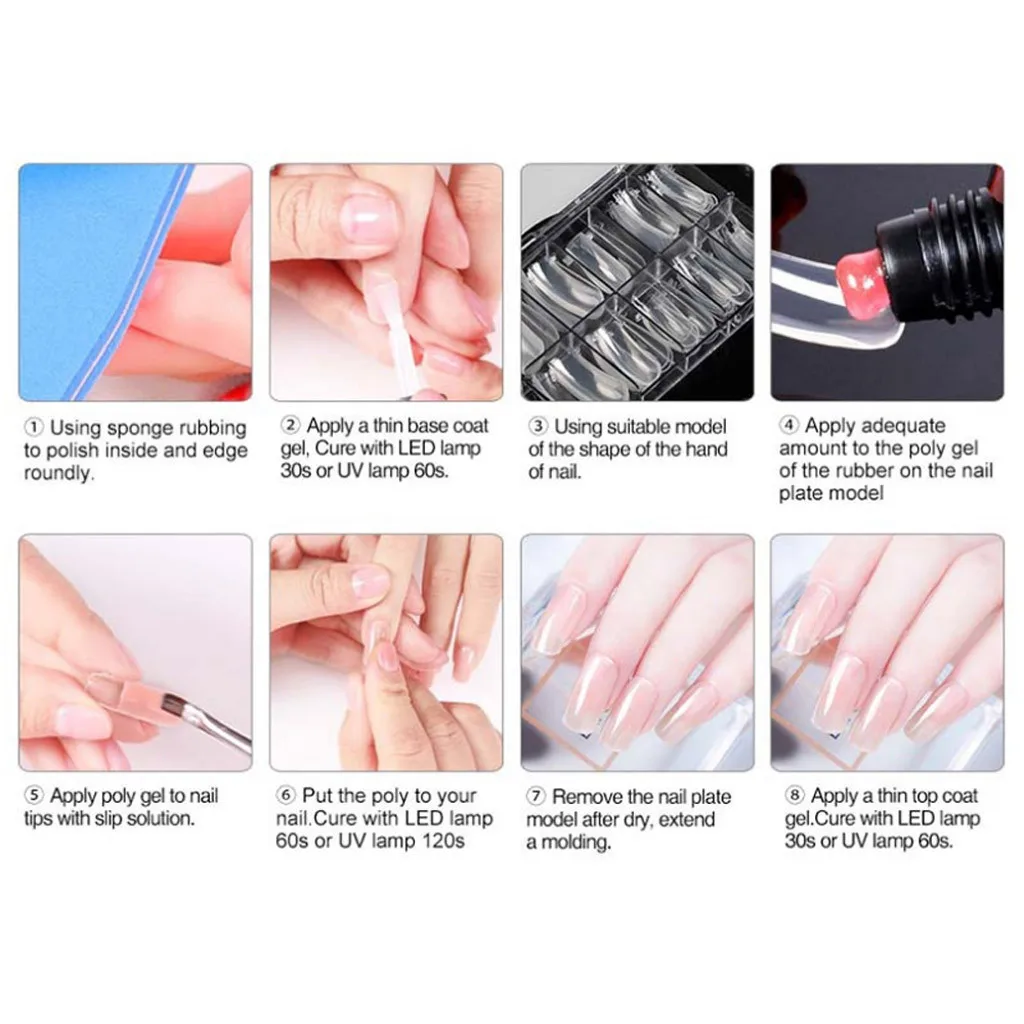 ① Using sponge rubbing to polish inside and edge roundly.

② Apply a thin base coat gel, Cure with LED lamp 30s or UV lamp 60s.

③ Using suitable model of the shape of the hand of nail.

④ Apply adequate amount to the poly gel of the rubber on the nail plate model

⑤ Apply poly gel to nail tips with slip solution.

⑥ Put the poly to your nail.Cure with LED lamp 60s or UV lamp 120s

⑦ Remove the nail plate model after dry, extend a molding.

⑧ Apply a thin top coat gel.Cure with LED lamp 30s or UV lamp 60s.