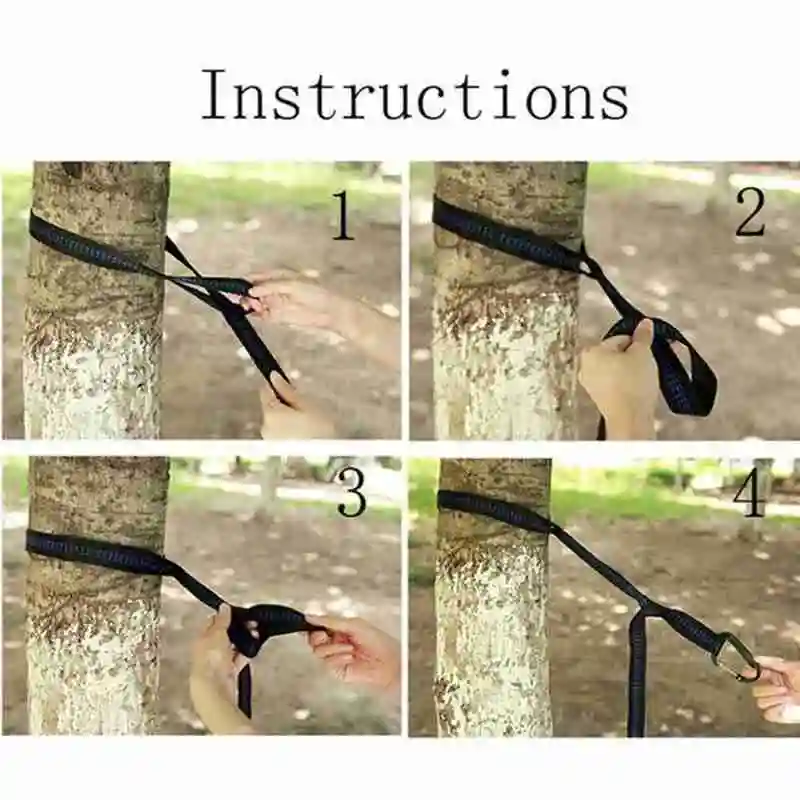 Instructions

1

2

3

4