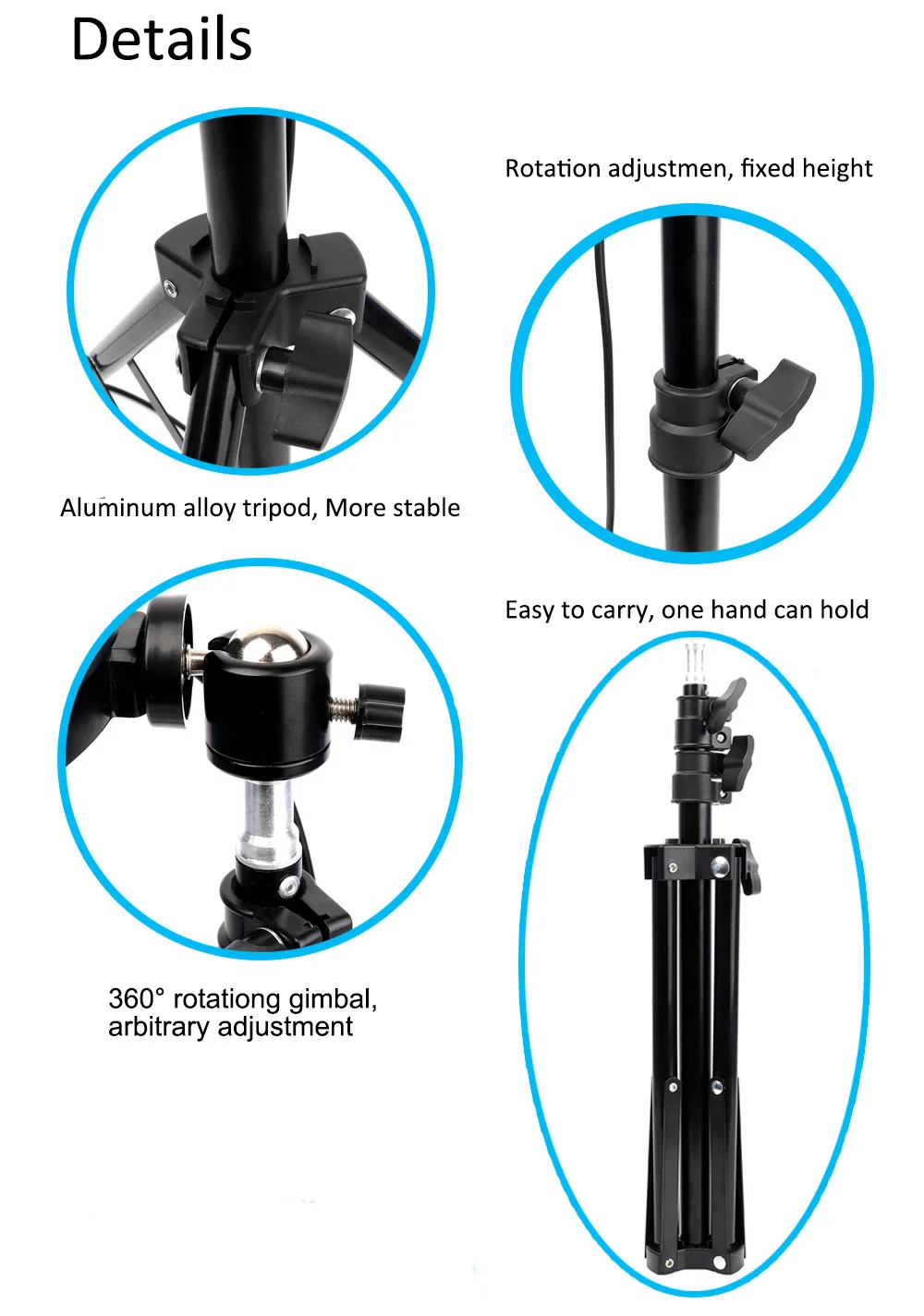 Details

Rotation adjustmen, fixed height

Aluminum alloy tripod, More stable

Easy to carry, one hand can hold

360° rotationg gimbal, arbitrary adjustment