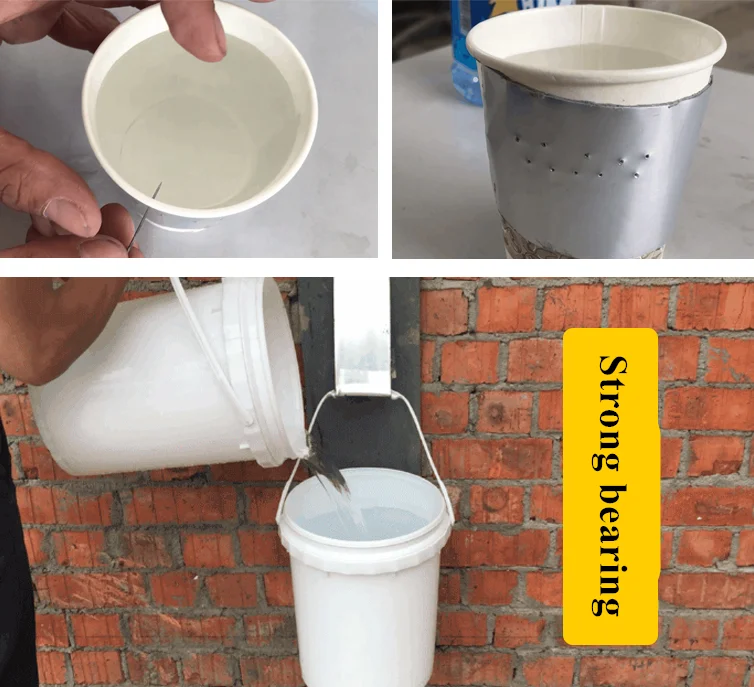 Strong bearing