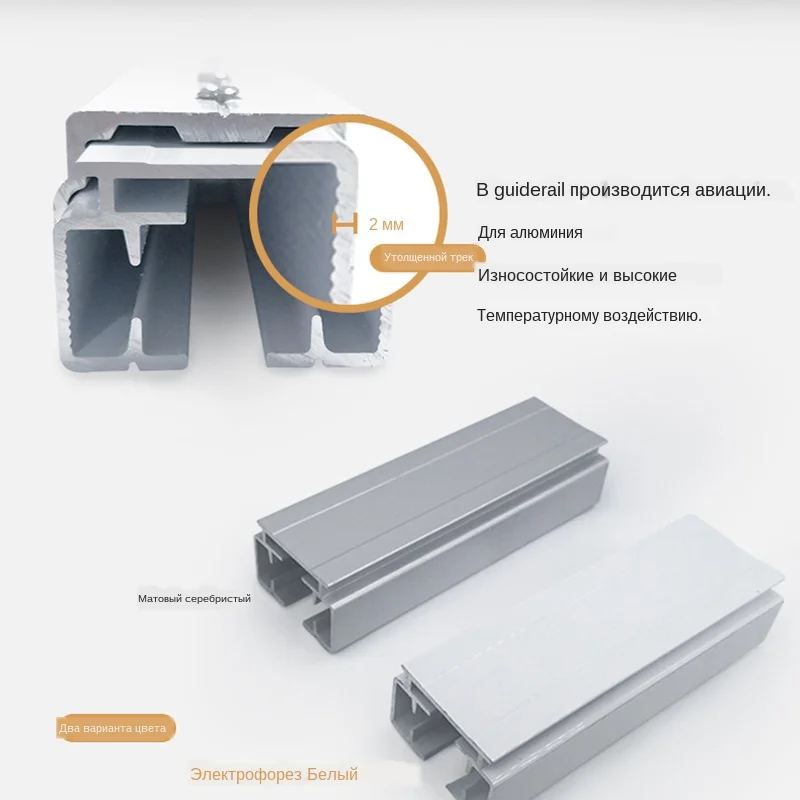 2 мм

Утолщенной трек

В guiderail производится авиации.

Для алюминия

Износостойкие и высокие

Температурному воздействию.

Матовый серебристый

Два варианта цвета

Электрофорез Белый