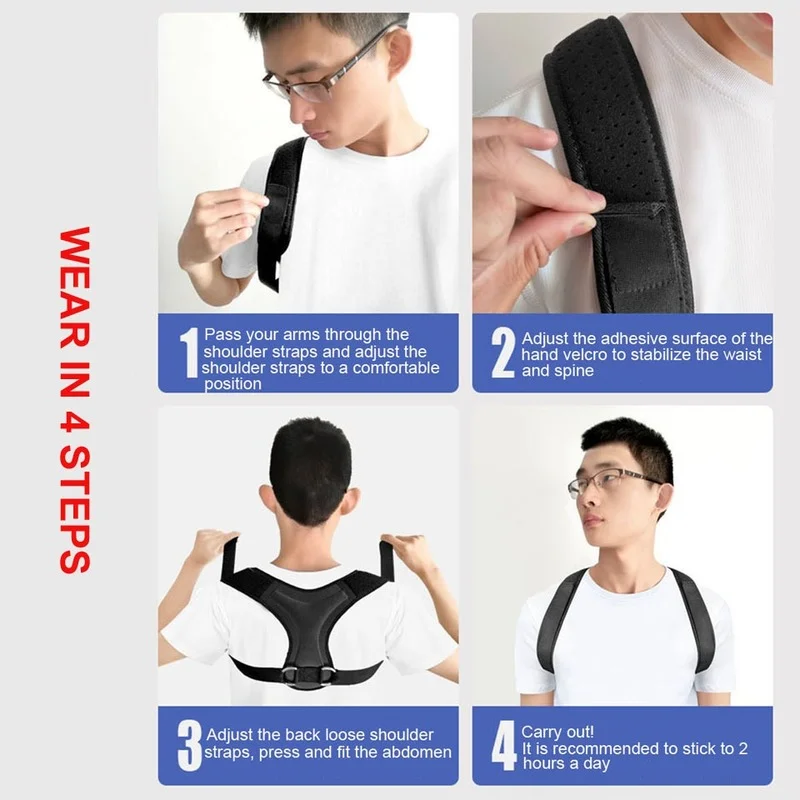 WEAR IN 4 STEPS

1 Pass your arms through the shoulder straps and adjust the shoulder straps to a comfortable position

2 Adjust the adhesive surface of the hand velcro to stabilize the waist and spine

3 Adjust the back loose shoulder straps, press and fit the abdomen

4 Carry out!
It is recommended to stick to 2 hours a day