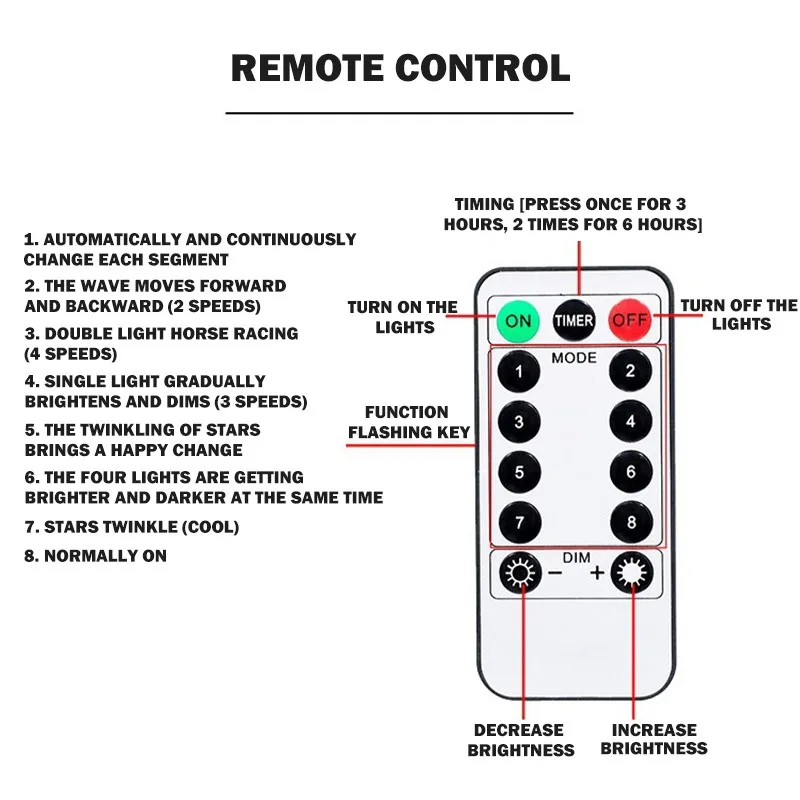 REMOTE CONTROL

1. AUTOMATICALLY AND CONTINUOUSLY CHANGE EACH SEGMENT

2. THE WAVE MOVES FORWARD AND BACKWARD (2 SPEEDS)

3. DOUBLE LIGHT HORSE RACING (4 SPEEDS)

4. SINGLE LIGHT GRADUALLY BRIGHTENS AND DIMS (3 SPEEDS)

5. THE TWINKLING OF STARS BRINGS A HAPPY CHANGE

6. THE FOUR LIGHTS ARE GETTING BRIGHTER AND DARKER AT THE SAME TIME

7. STARS TWINKLE (COOL)

8. NORMALLY ON

TIMING [PRESS ONCE FOR 3 HOURS, 2 TIMES FOR 6 HOURS]

TURN ON THE LIGHTS

TURN OFF THE LIGHTS

ON

TIMER

OFF

MODE

1

2

3

4

5

6

7

8

FUNCTION FLASHING KEY

DIM

−

+

DECREASE BRIGHTNESS

INCREASE BRIGHTNESS