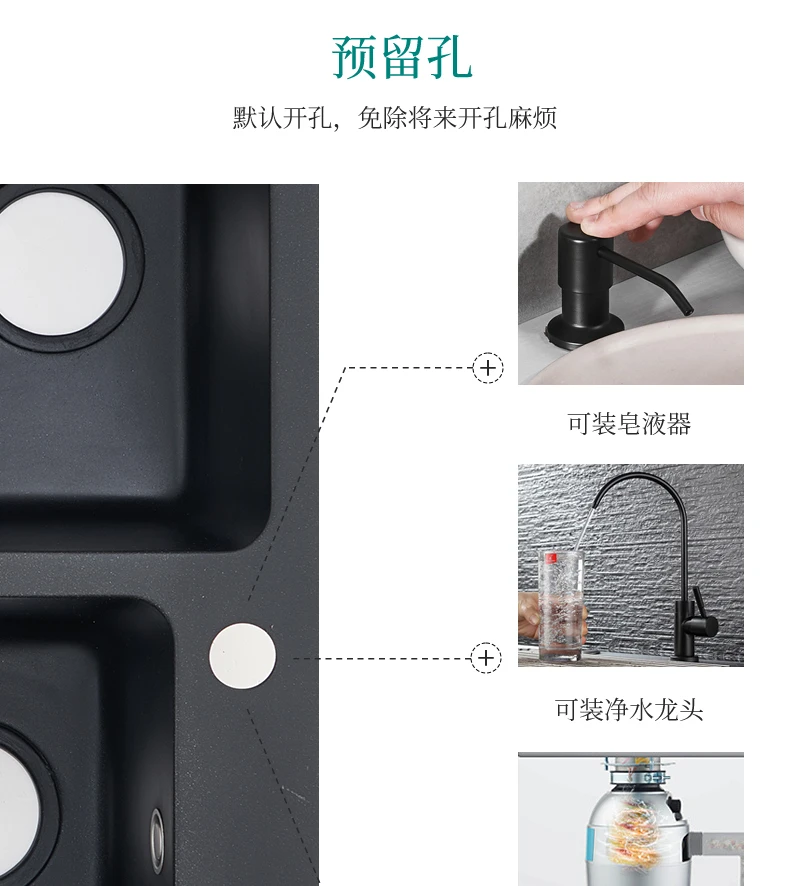 预留孔

默认开孔，免除将来开孔麻烦

可装皂液器

可装净水龙头