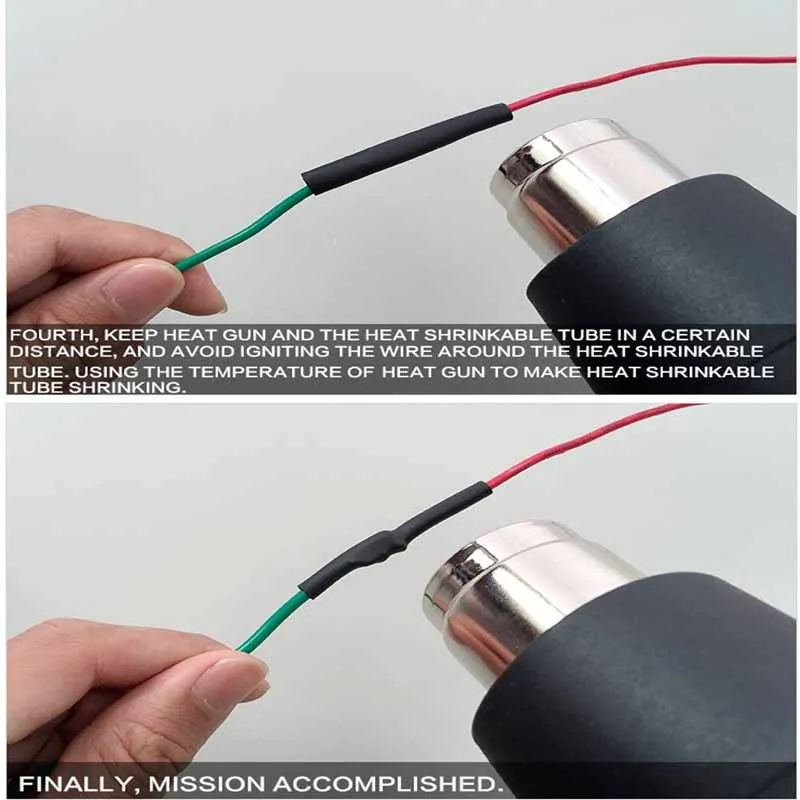 FOURTH, KEEP HEAT GUN AND THE HEAT SHRINKABLE TUBE IN A CERTAIN DISTANCE, AND AVOID IGNITING THE WIRE AROUND THE HEAT SHRINKABLE TUBE. USING THE TEMPERATURE OF HEAT GUN TO MAKE HEAT SHRINKABLE TUBE SHRINKING.

FINALLY, MISSION ACCOMPLISHED.