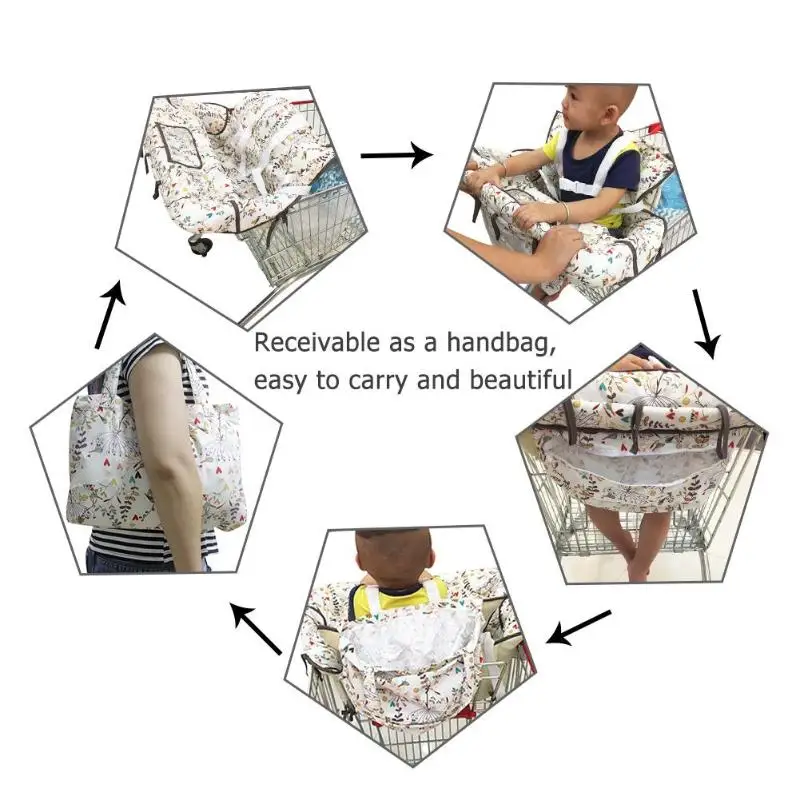 Receivable as a handbag, easy to carry and beautiful