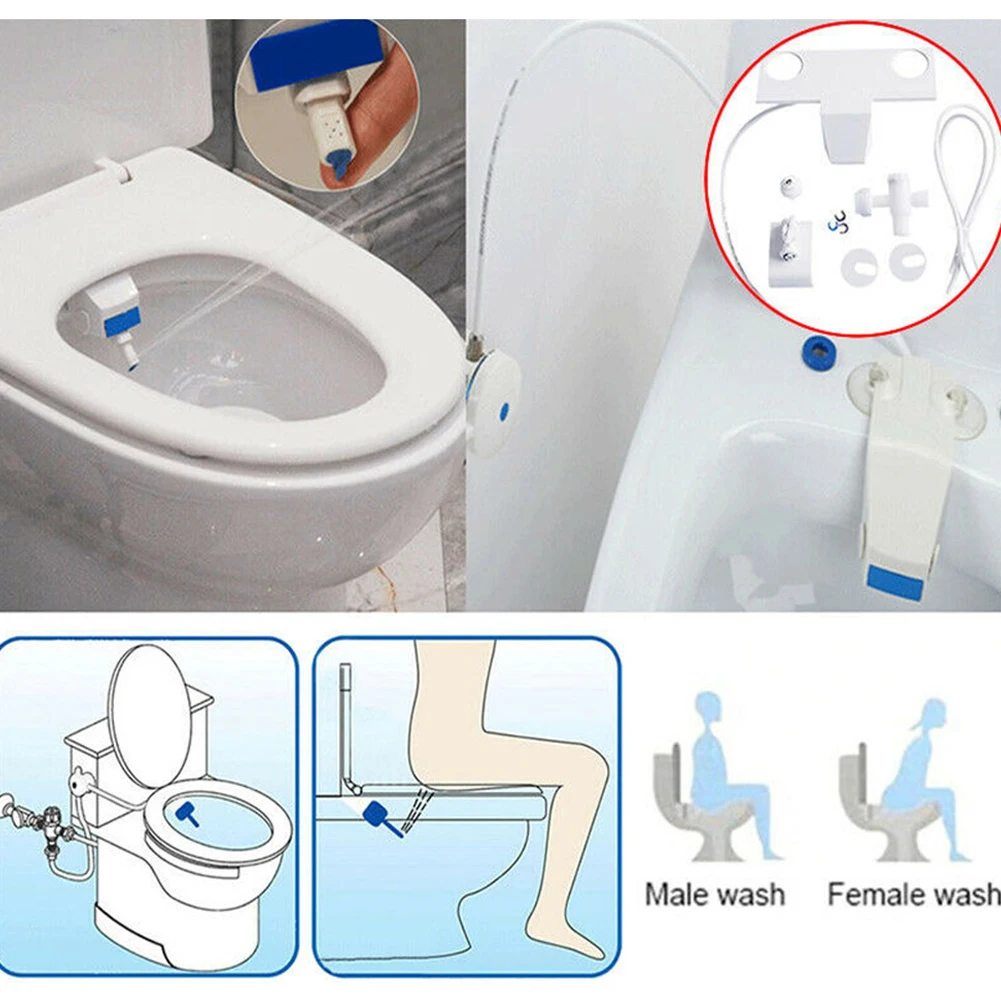 Male wash

Female wash