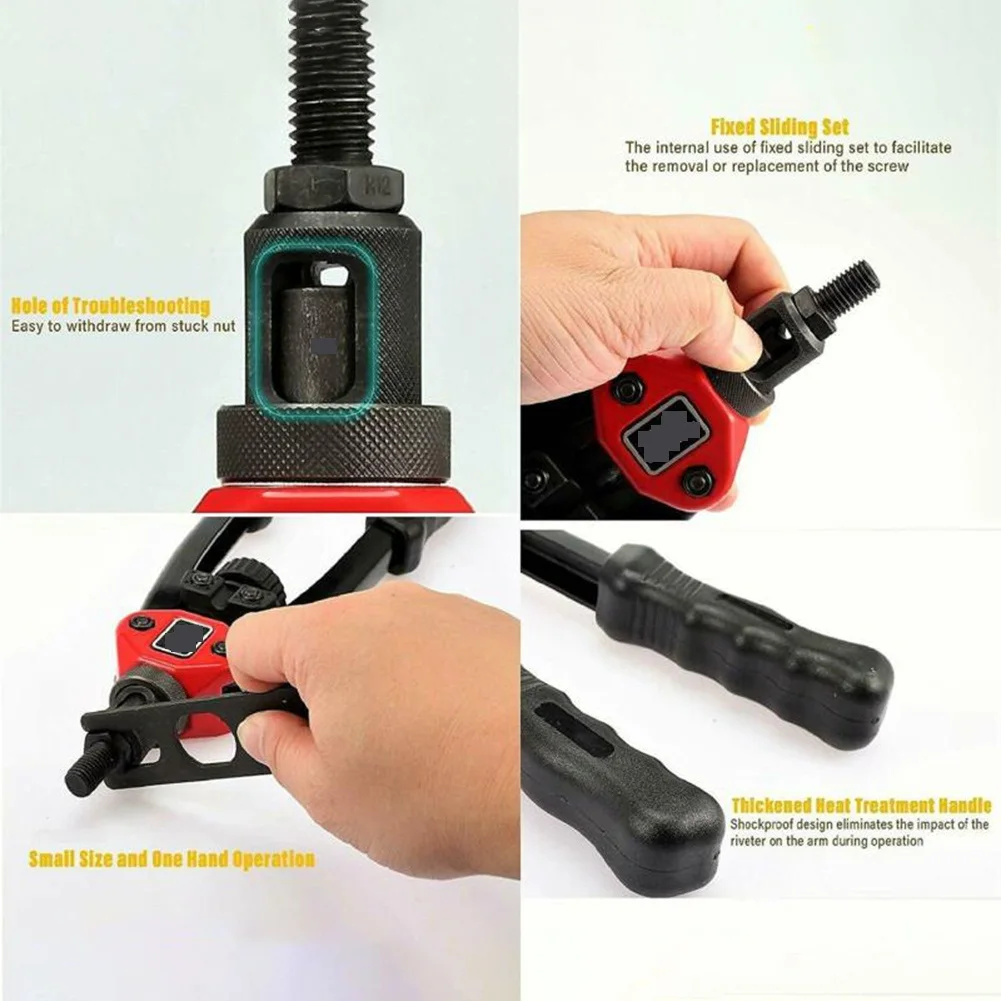 M12

Hole of Troubleshooting
Easy to withdraw from stuck nut

Fixed Sliding Set
The internal use of fixed sliding set to facilitate the removal or replacement of the screw

Small Size and One Hand Operation

Thickened Heat Treatment Handle
Shockproof design eliminates the impact of the riveter on the arm during operation