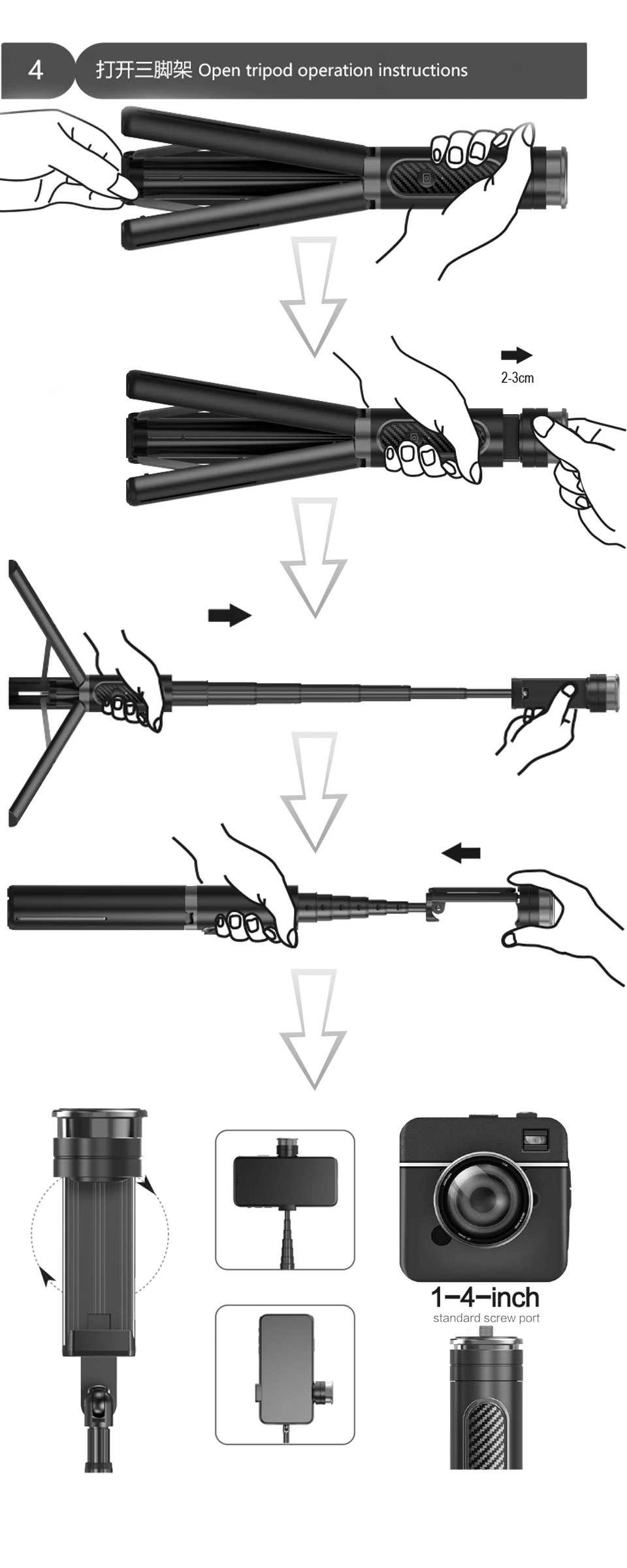 4

打开三脚架 Open tripod operation instructions

2-3cm

1-4-inch
standard screw port