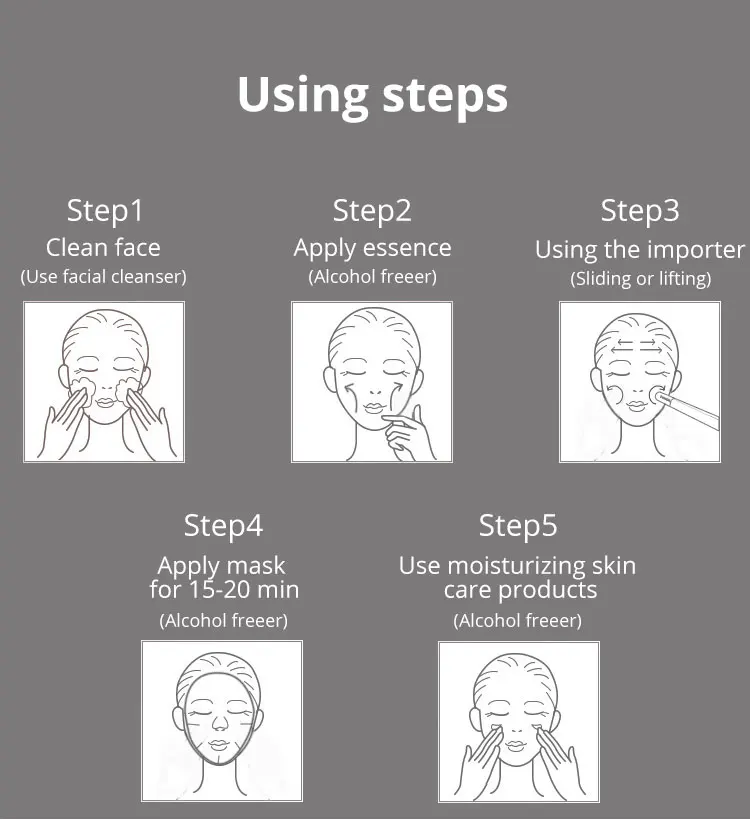 Using steps

Step1
Clean face
(Use facial cleanser)

Step2
Apply essence
(Alcohol freeer)

Step3
Using the importer
(Sliding or lifting)

Step4
Apply mask for 15-20 min
(Alcohol freeer)

Step5
Use moisturizing skin care products
(Alcohol freeer)