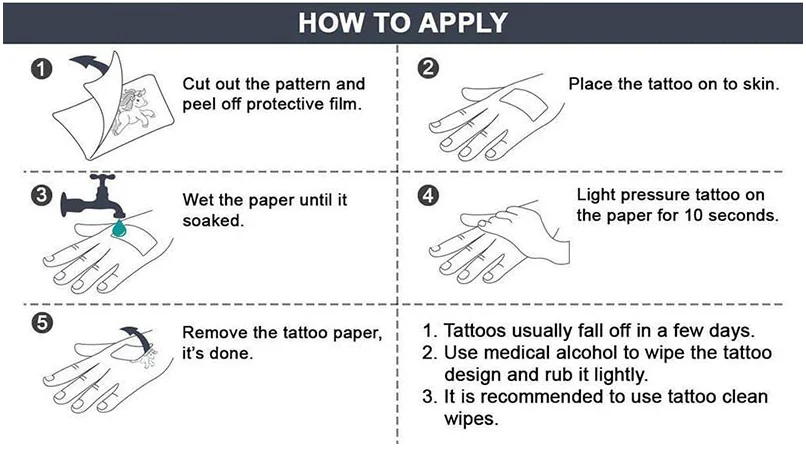 HOW TO APPLY

1
Cut out the pattern and peel off protective film.

2
Place the tattoo on to skin.

3
Wet the paper until it soaked.

4
Light pressure tattoo on the paper for 10 seconds.

5
Remove the tattoo paper, it's done.

1. Tattoos usually fall off in a few days.
2. Use medical alcohol to wipe the tattoo design and rub it lightly.
3. It is recommended to use tattoo clean wipes.