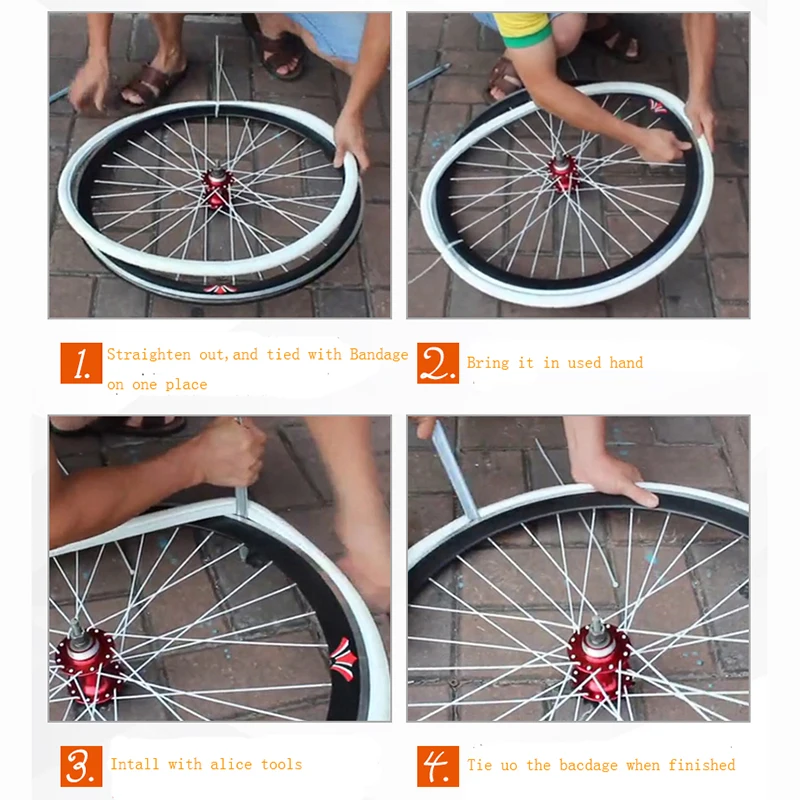 1. Straighten out,and tied with Bandage on one place

2. Bring it in used hand

3. Intall with alice tools

4. Tie uo the bacdage when finished