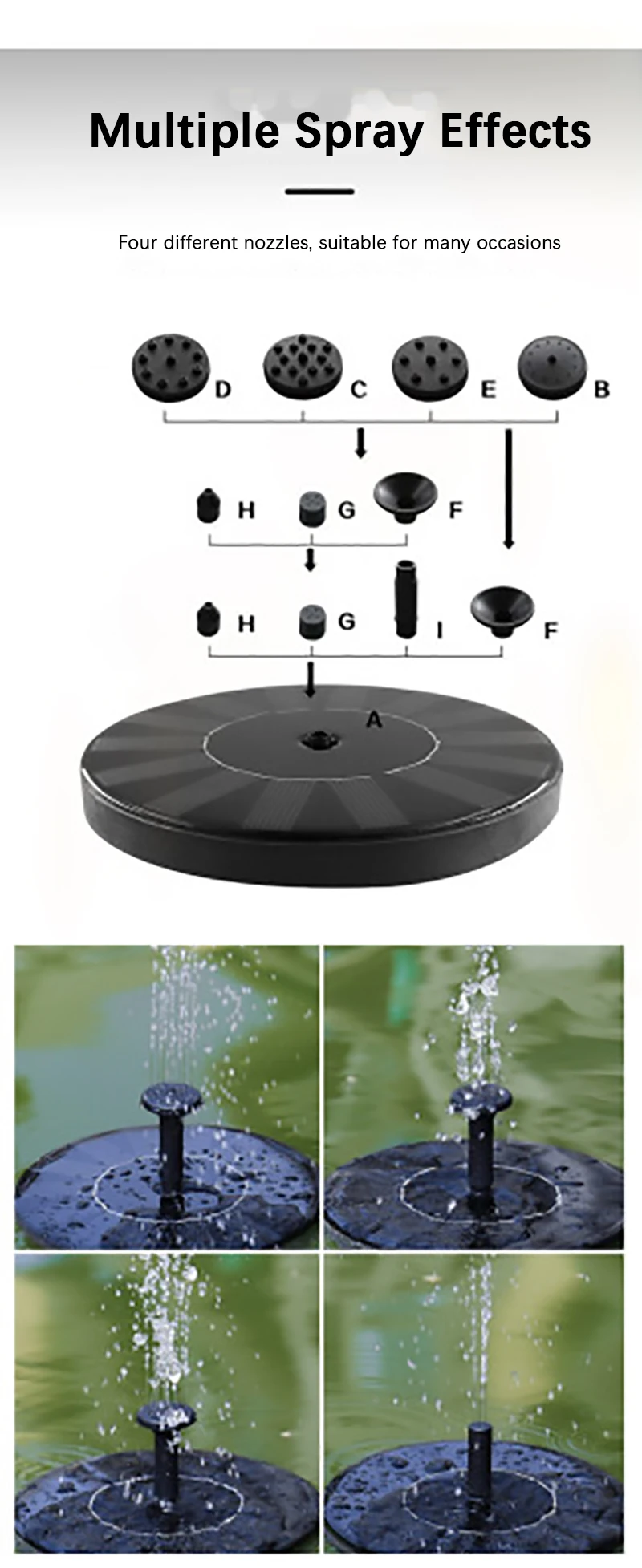 Multiple Spray Effects

Four different nozzles, suitable for many occasions

D C E B

H G F

H G I F

A