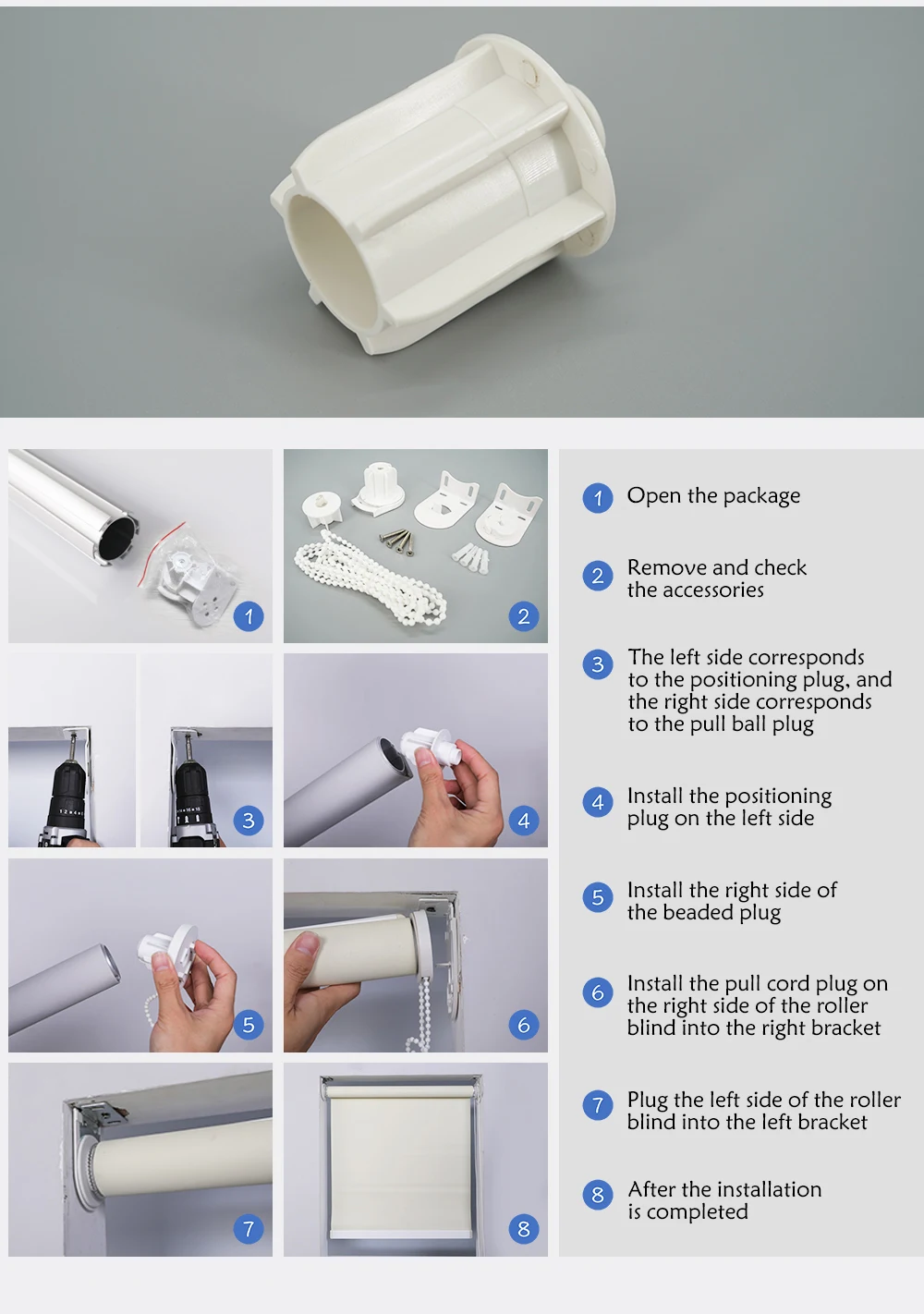 1

2

3

4

5

6

7

8

1 Open the package

2 Remove and check the accessories

3 The left side corresponds to the positioning plug, and the right side corresponds to the pull ball plug

4 Install the positioning plug on the left side

5 Install the right side of the beaded plug

6 Install the pull cord plug on the right side of the roller blind into the right bracket

7 Plug the left side of the roller blind into the left bracket

8 After the installation is completed