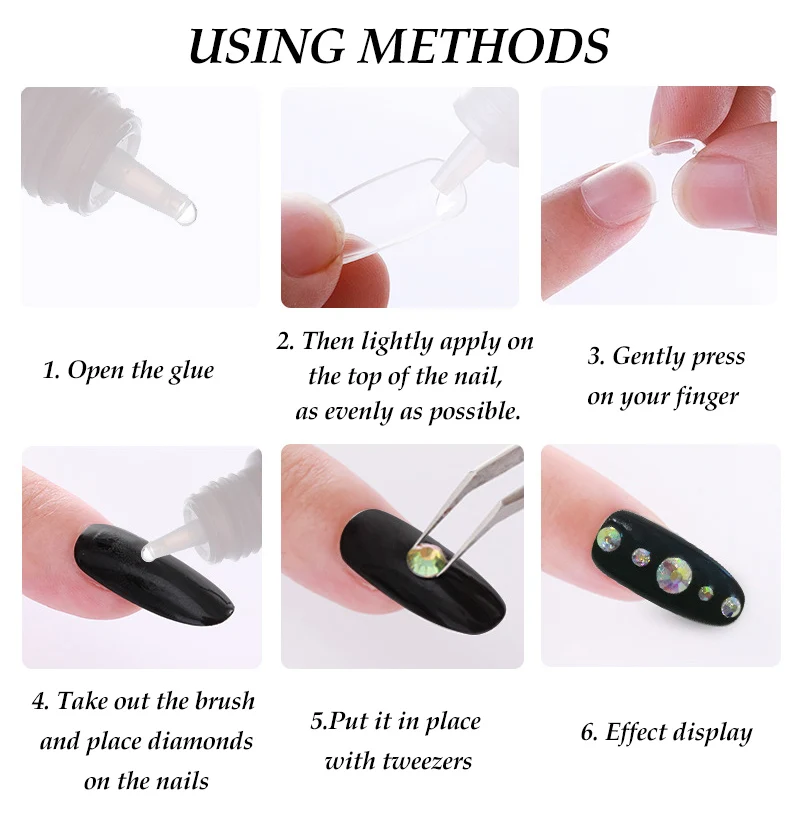 USING METHODS

1. Open the glue

2. Then lightly apply on the top of the nail, as evenly as possible.

3. Gently press on your finger

4. Take out the brush and place diamonds on the nails

5.Put it in place with tweezers

6. Effect display