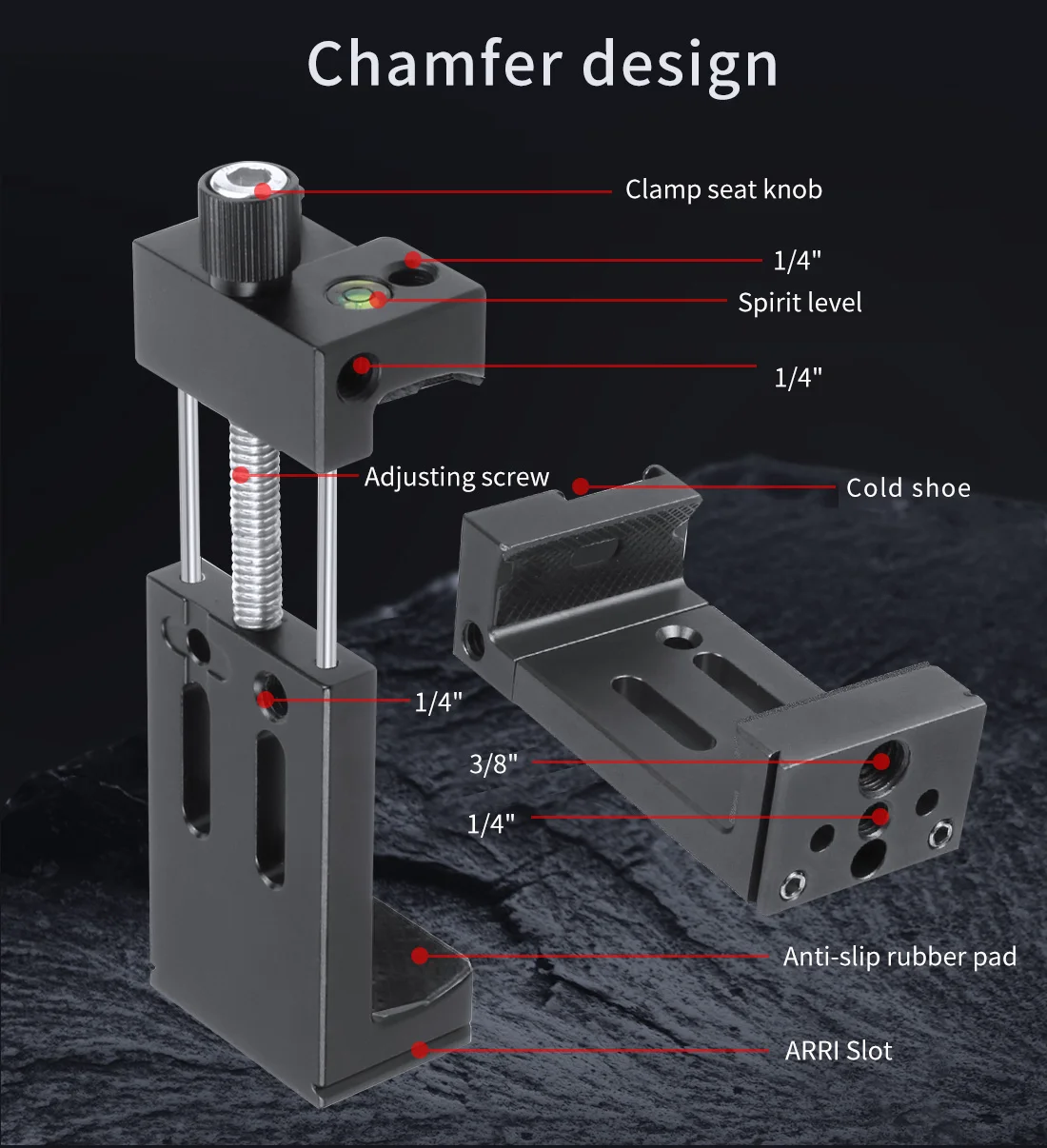 Chamfer design

Clamp seat knob

1/4"

Spirit level

1/4"

Adjusting screw

Cold shoe

1/4"

3/8"

1/4"

Anti-slip rubber pad

ARRI Slot