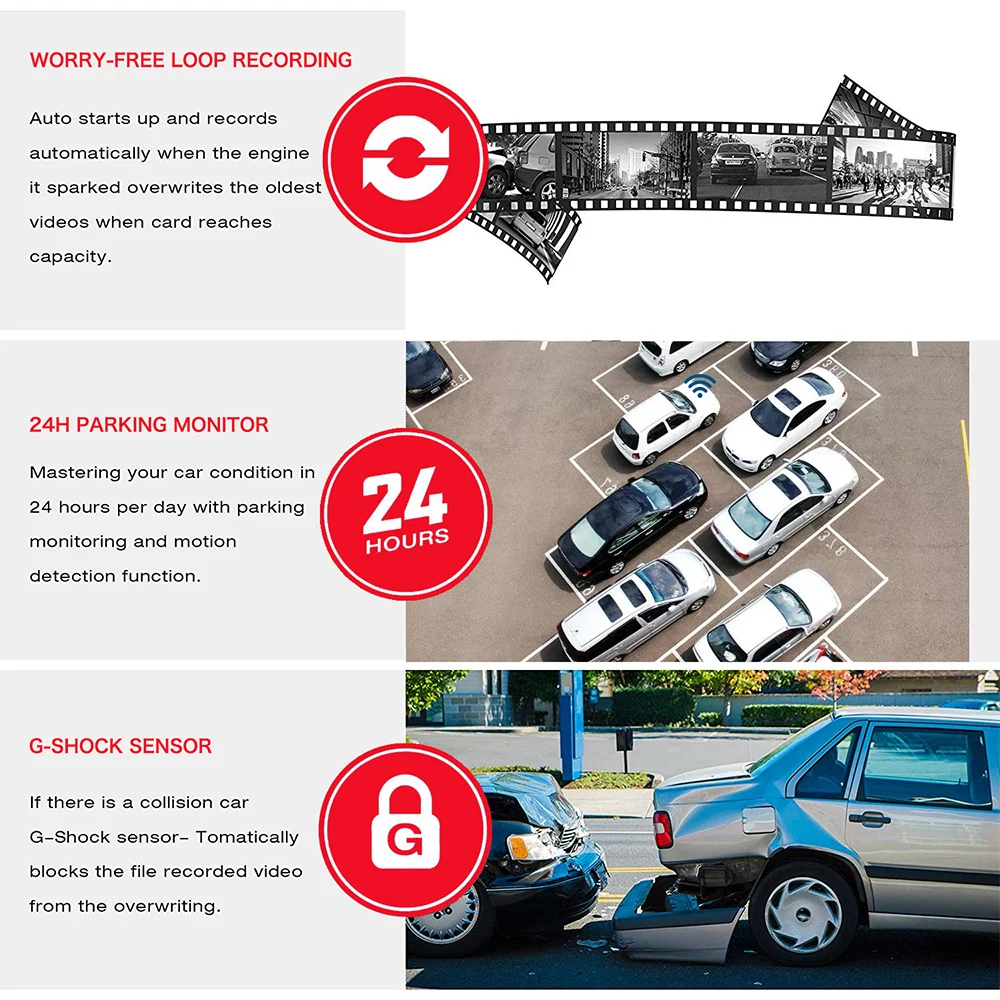 WORRY-FREE LOOP RECORDING

Auto starts up and records automatically when the engine it sparked overwrites the oldest videos when card reaches capacity.

24H PARKING MONITOR

Mastering your car condition in 24 hours per day with parking monitoring and motion detection function.

24 HOURS

G-SHOCK SENSOR

If there is a collision car G-Shock sensor- Tomatically blocks the file recorded video from the overwriting.

G