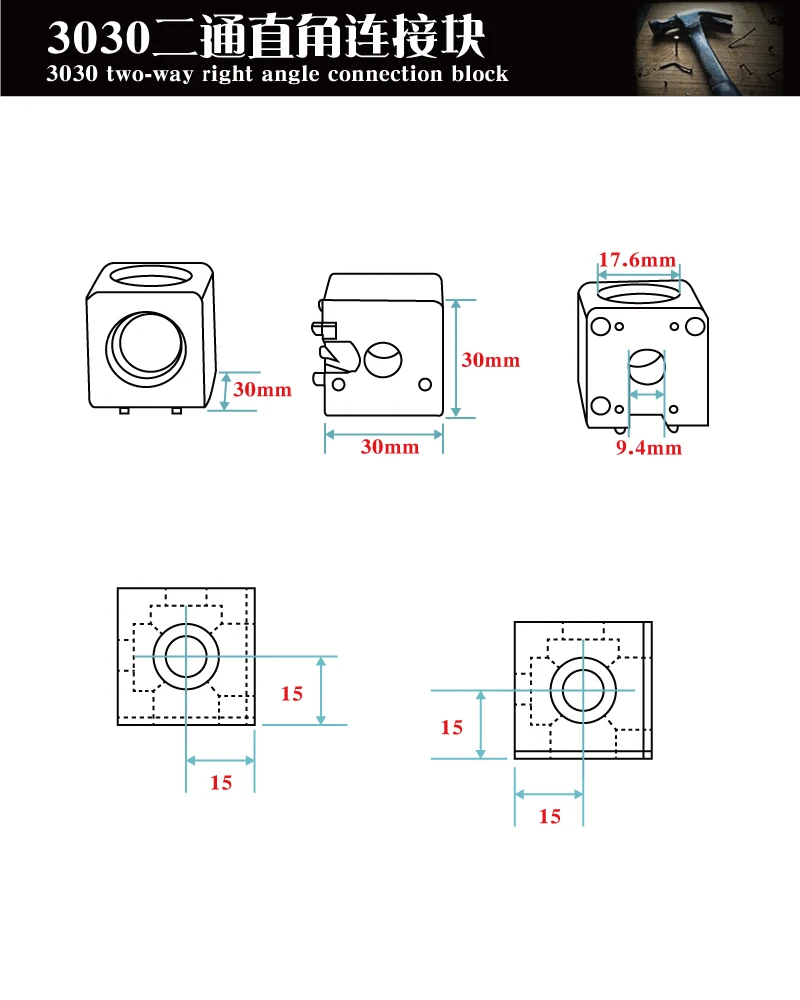 3030二通直角连接块
3030 two-way right angle connection block

30mm

30mm

30mm

17.6mm

9.4mm

15

15

15

15