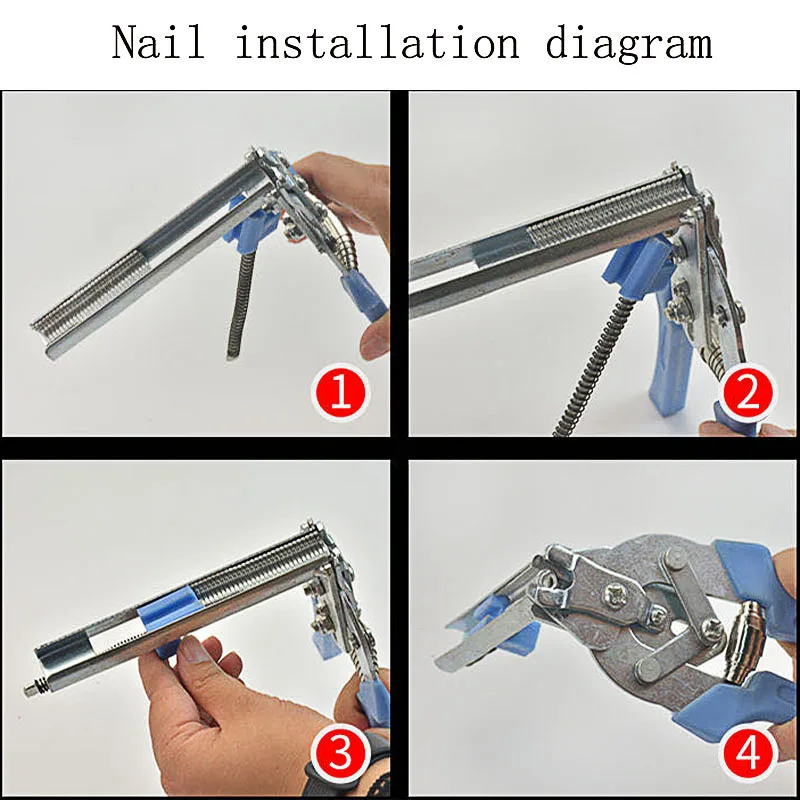 Nail installation diagram

1

2

3

4