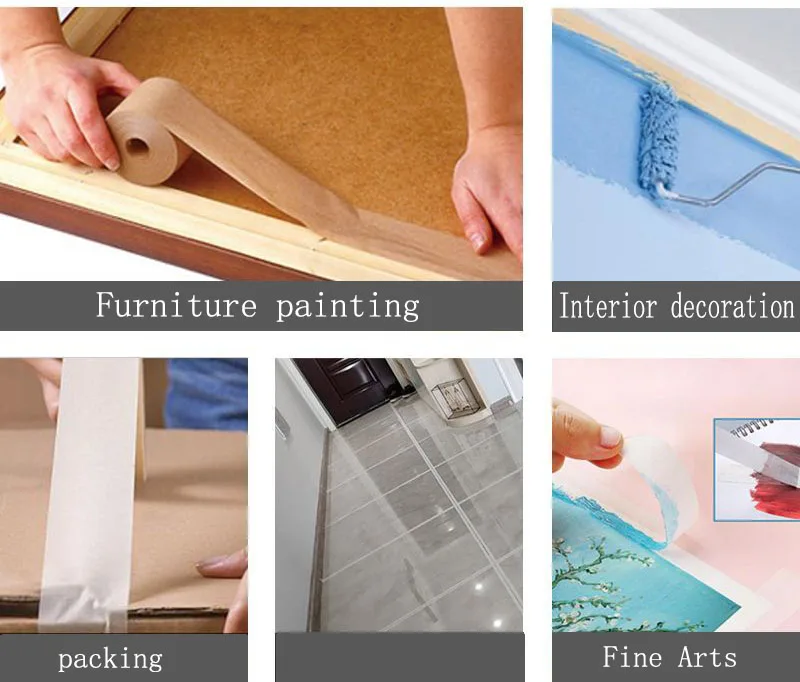 Furniture painting

Interior decoration

packing

Fine Arts