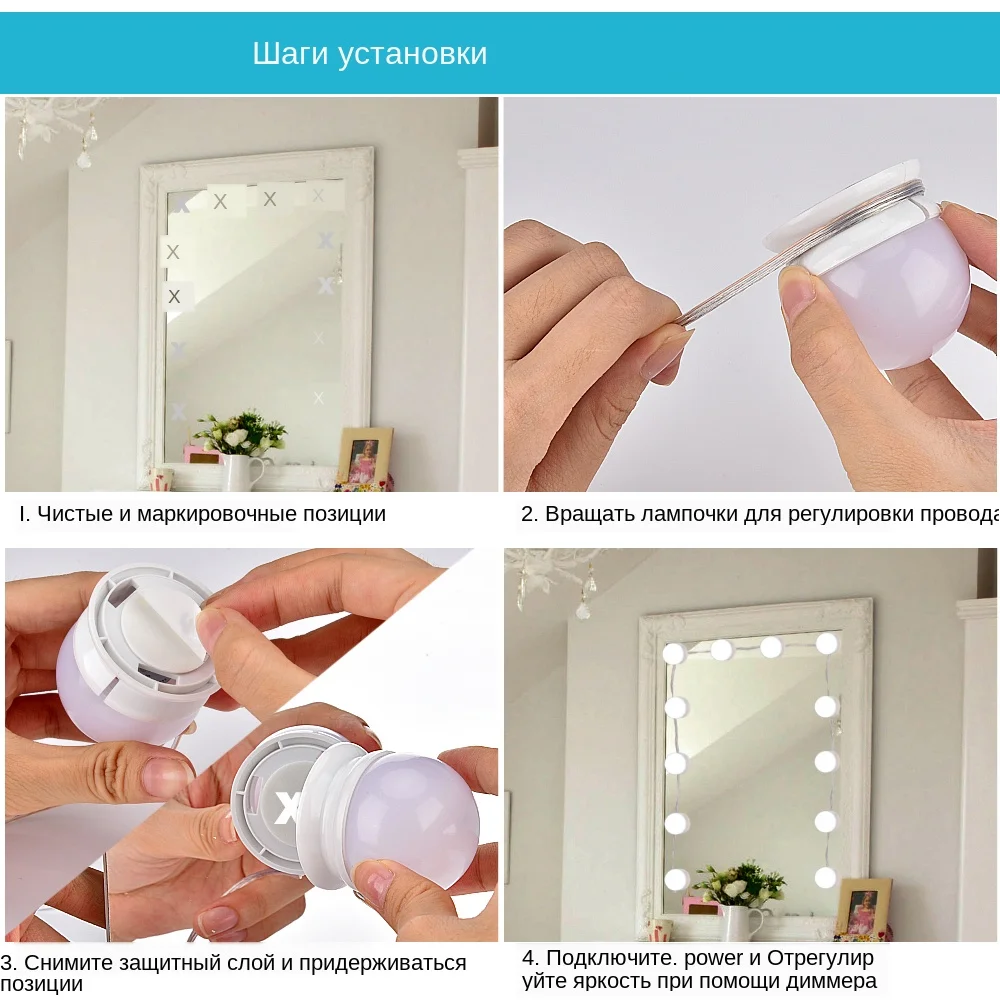 Шаги установки

I. Чистые и маркировочные позиции

2. Вращать лампочки для регулировки провода

3. Снимите защитный слой и придерживаться позиции

4. Подключите. power и Отрегулир уйте яркость при помощи диммера