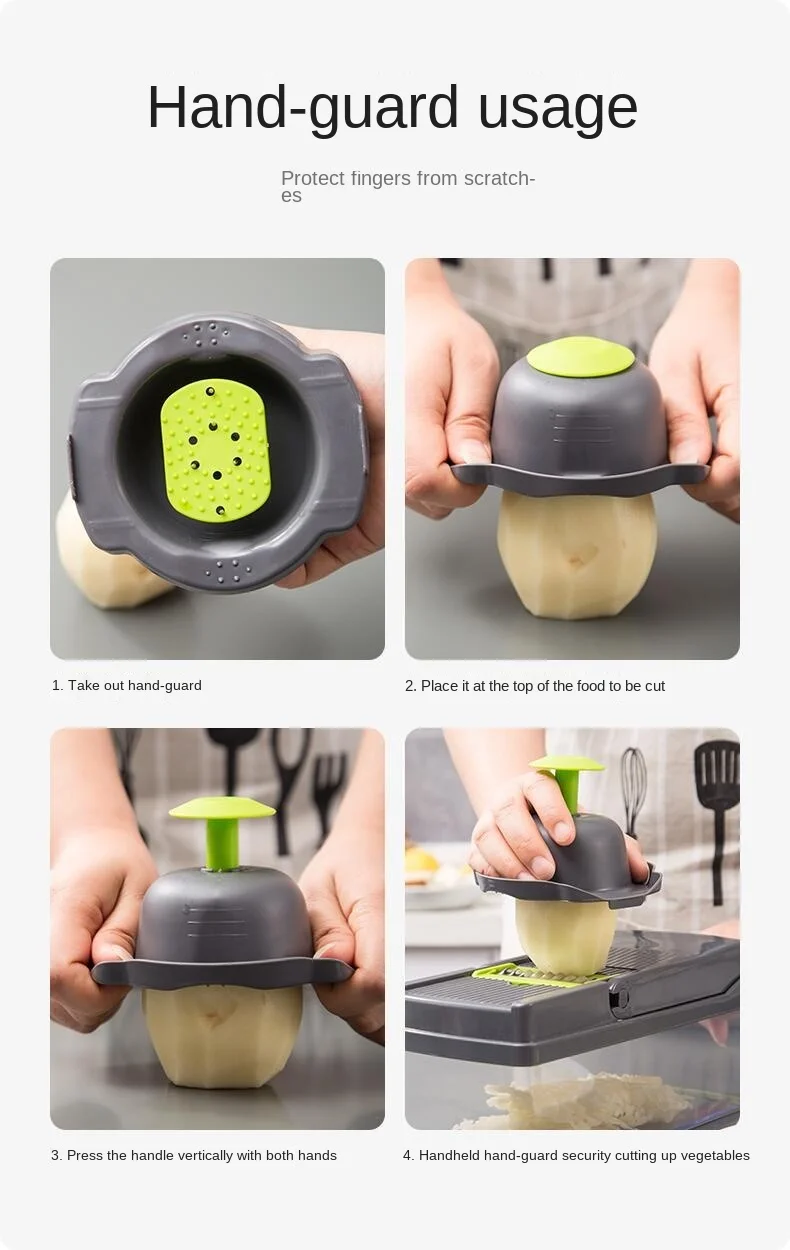 Hand-guard usage

Protect fingers from scratches

1. Take out hand-guard

2. Place it at the top of the food to be cut

3. Press the handle vertically with both hands

4. Handheld hand-guard security cutting up vegetables