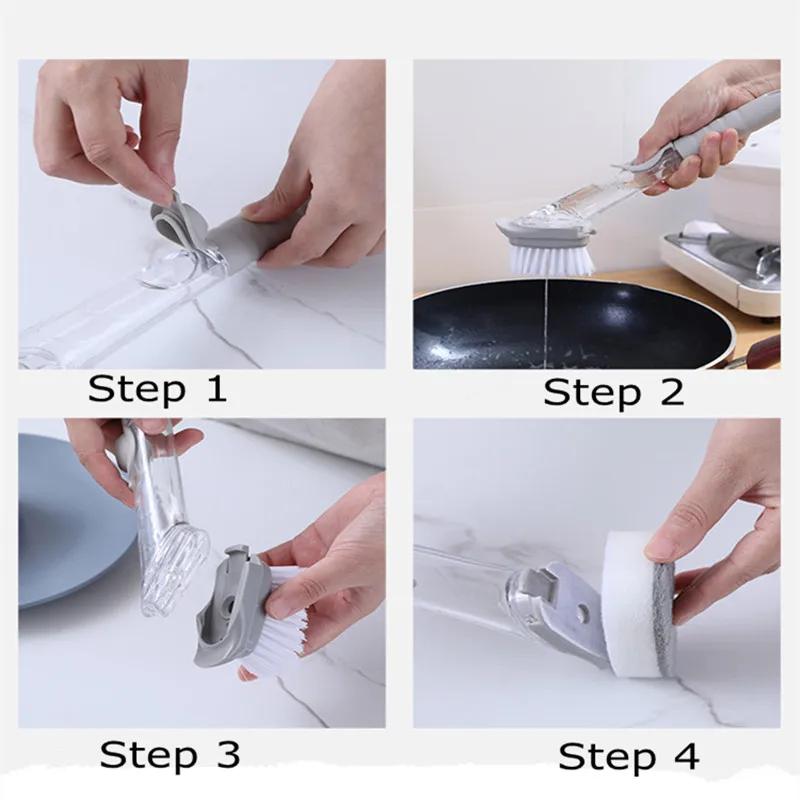 Step 1

Step 2

Step 3

Step 4