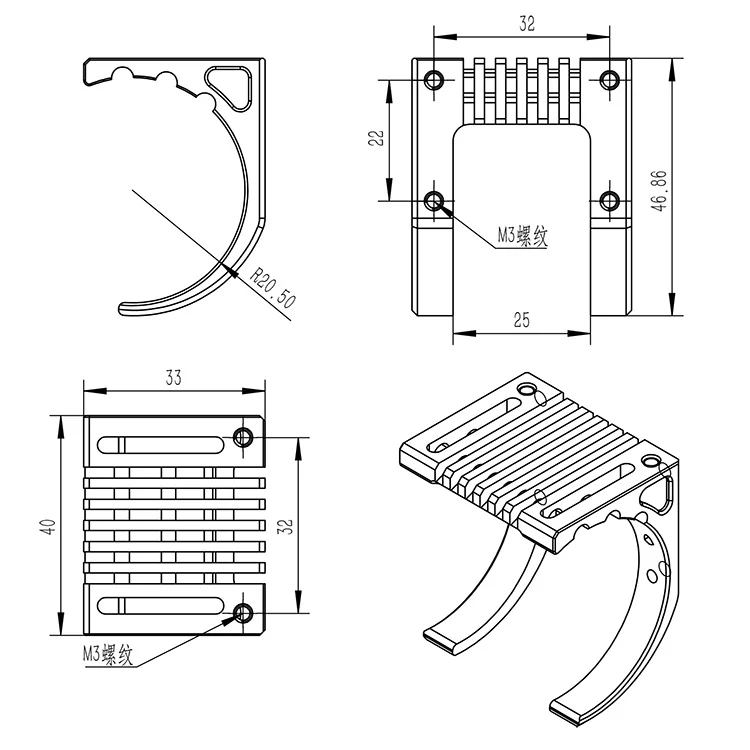 R20.50

32

22

46.86

M3螺纹

25

33

40

32

M3螺纹