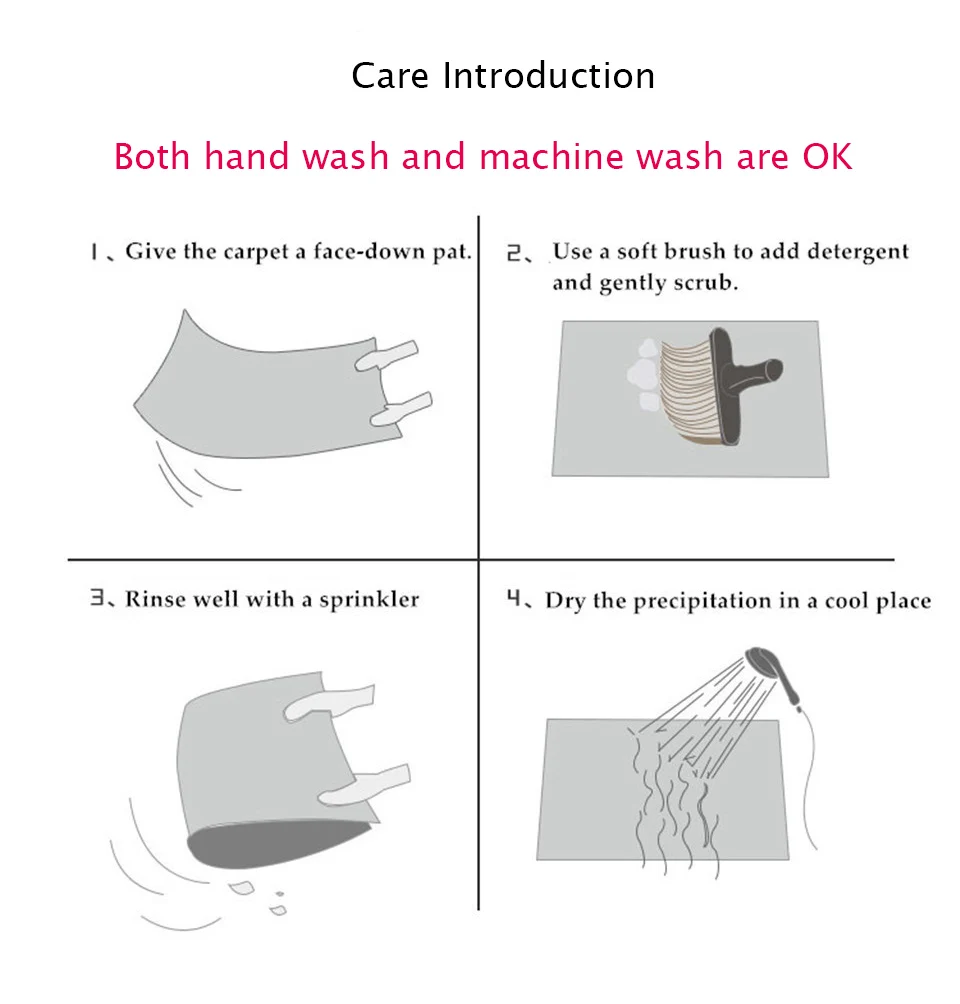 Care Introduction

Both hand wash and machine wash are OK

1、Give the carpet a face-down pat.

2、Use a soft brush to add detergent and gently scrub.

3、Rinse well with a sprinkler

4、Dry the precipitation in a cool place