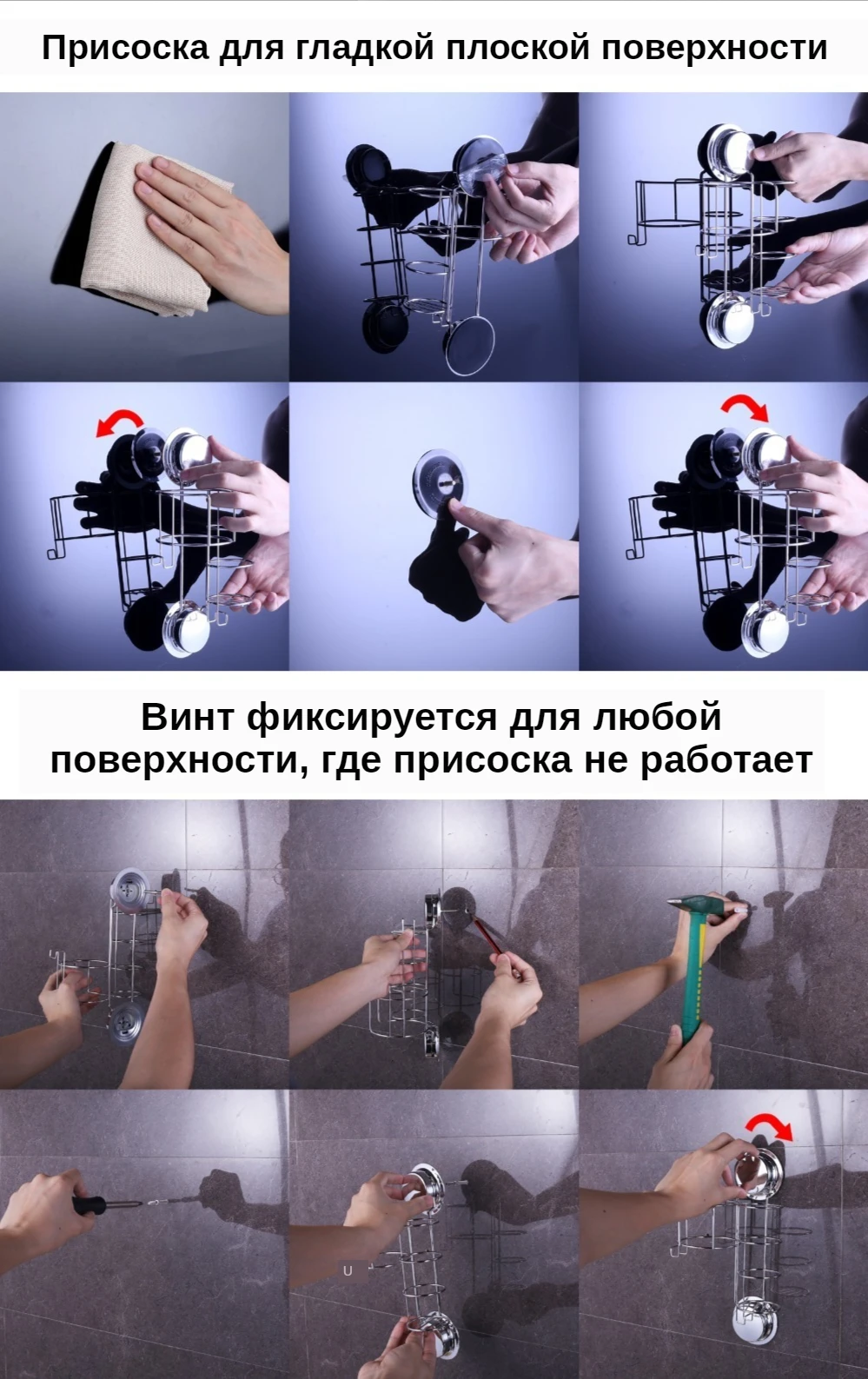 Присоска для гладкой плоской поверхности

Винт фиксируется для любой поверхности, где присоска не работает