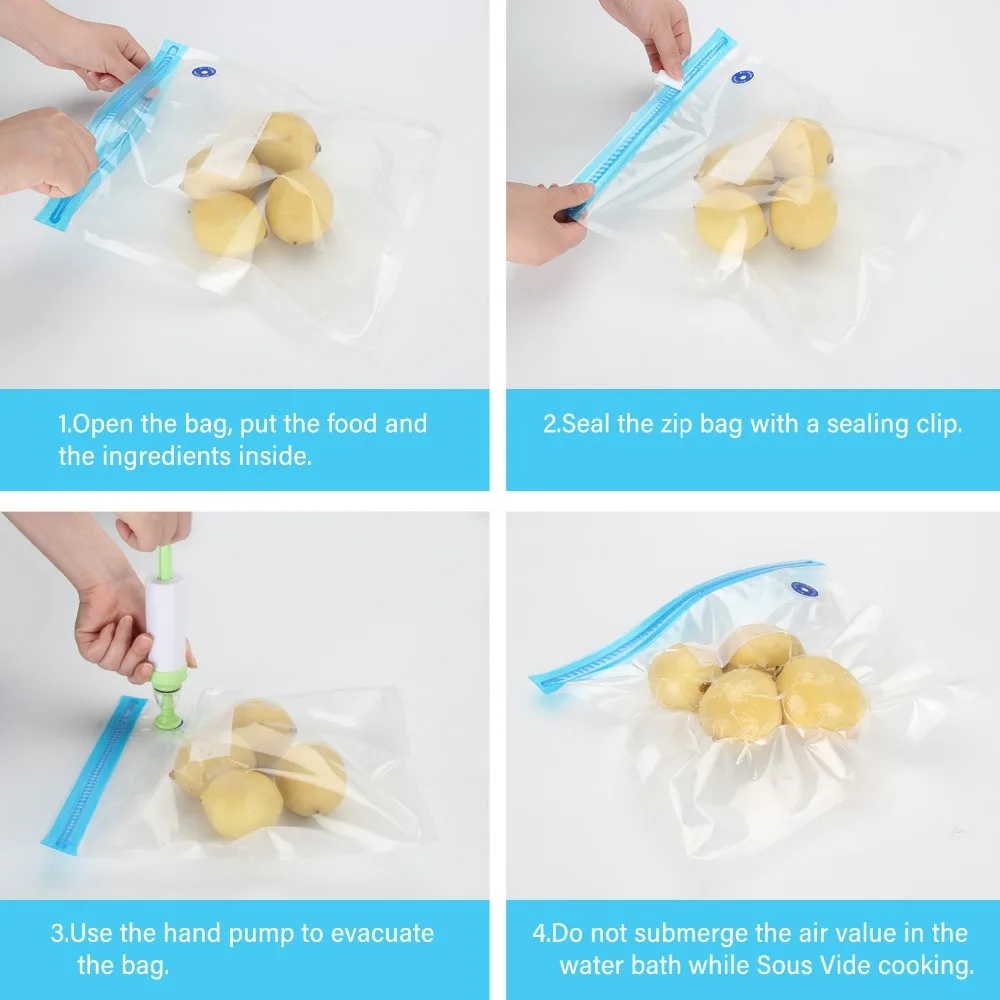 1.Open the bag, put the food and the ingredients inside.

2.Seal the zip bag with a sealing clip.

3.Use the hand pump to evacuate the bag.

4.Do not submerge the air value in the water bath while Sous Vide cooking.