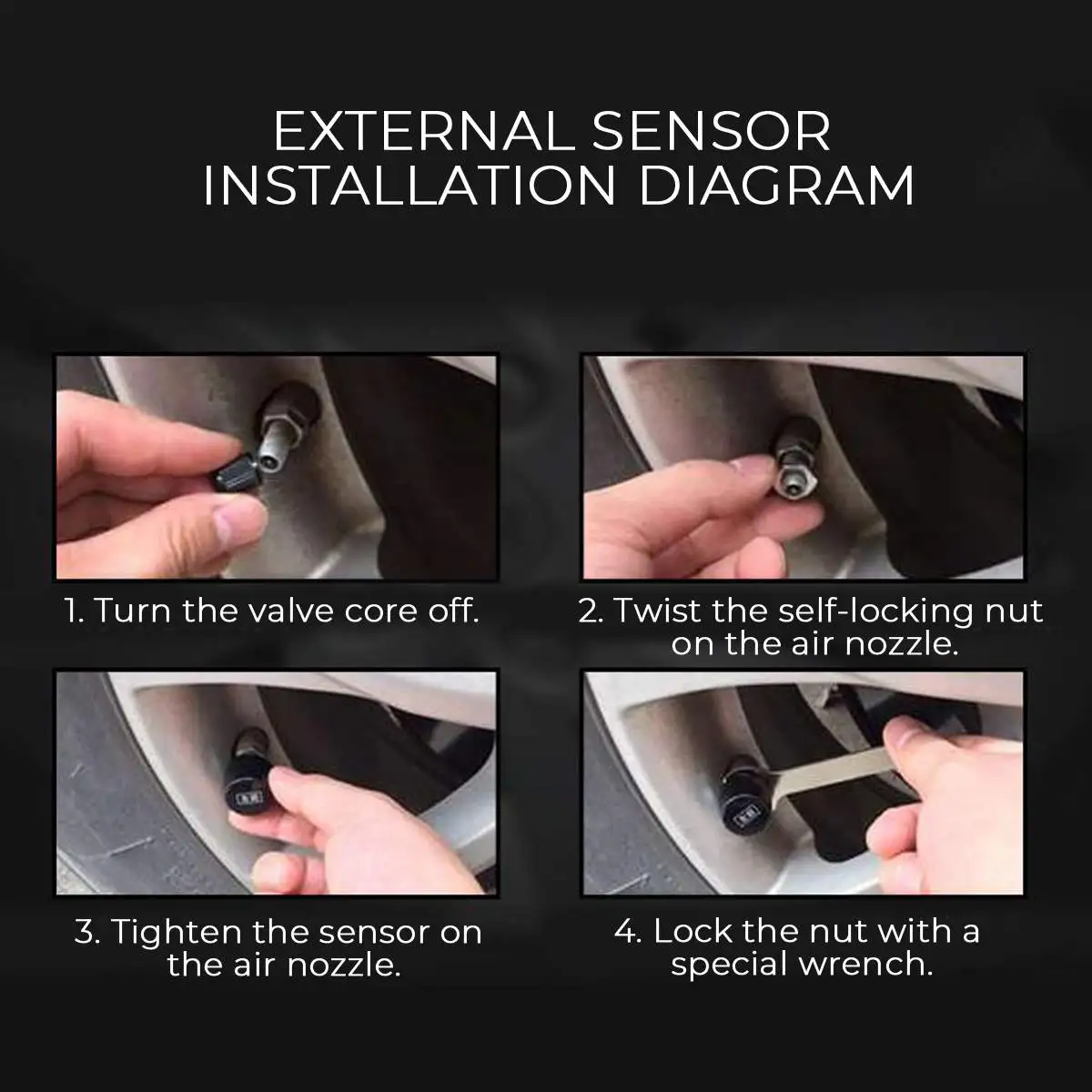 EXTERNAL SENSOR
INSTALLATION DIAGRAM

1. Turn the valve core off.

2. Twist the self-locking nut on the air nozzle.

3. Tighten the sensor on the air nozzle.

4. Lock the nut with a special wrench.