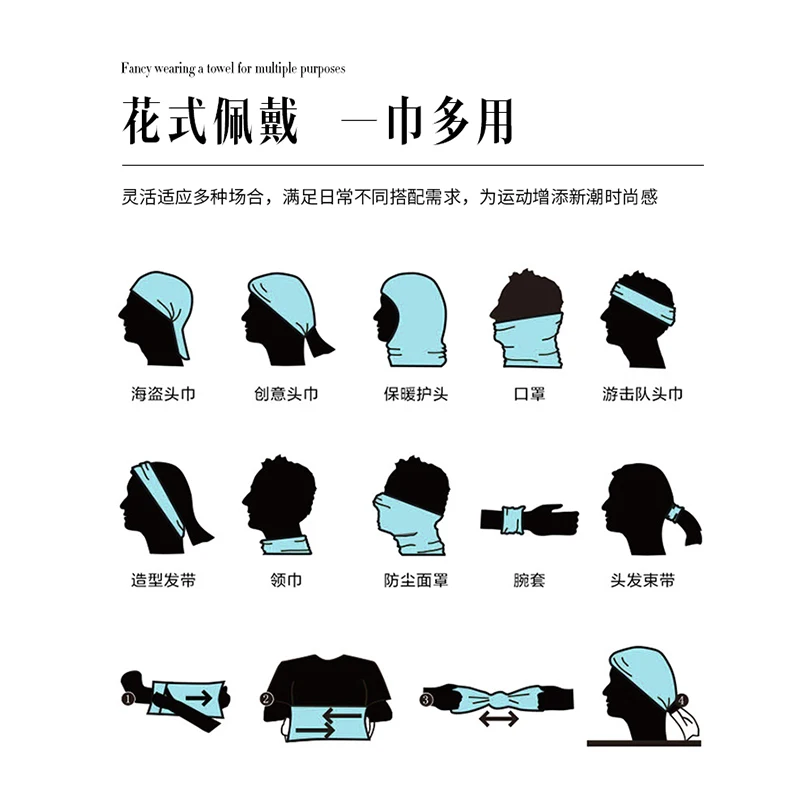 Fancy wearing a towel for multiple purposes

花式佩戴 一巾多用

灵活适应多种场合，满足日常不同搭配需求，为运动增添新潮时尚感

海盗头巾 创意头巾 保暖护头 口罩 游击队头巾

造型发带 领巾 防尘面罩 腕套 头发束带

1 2 3 4