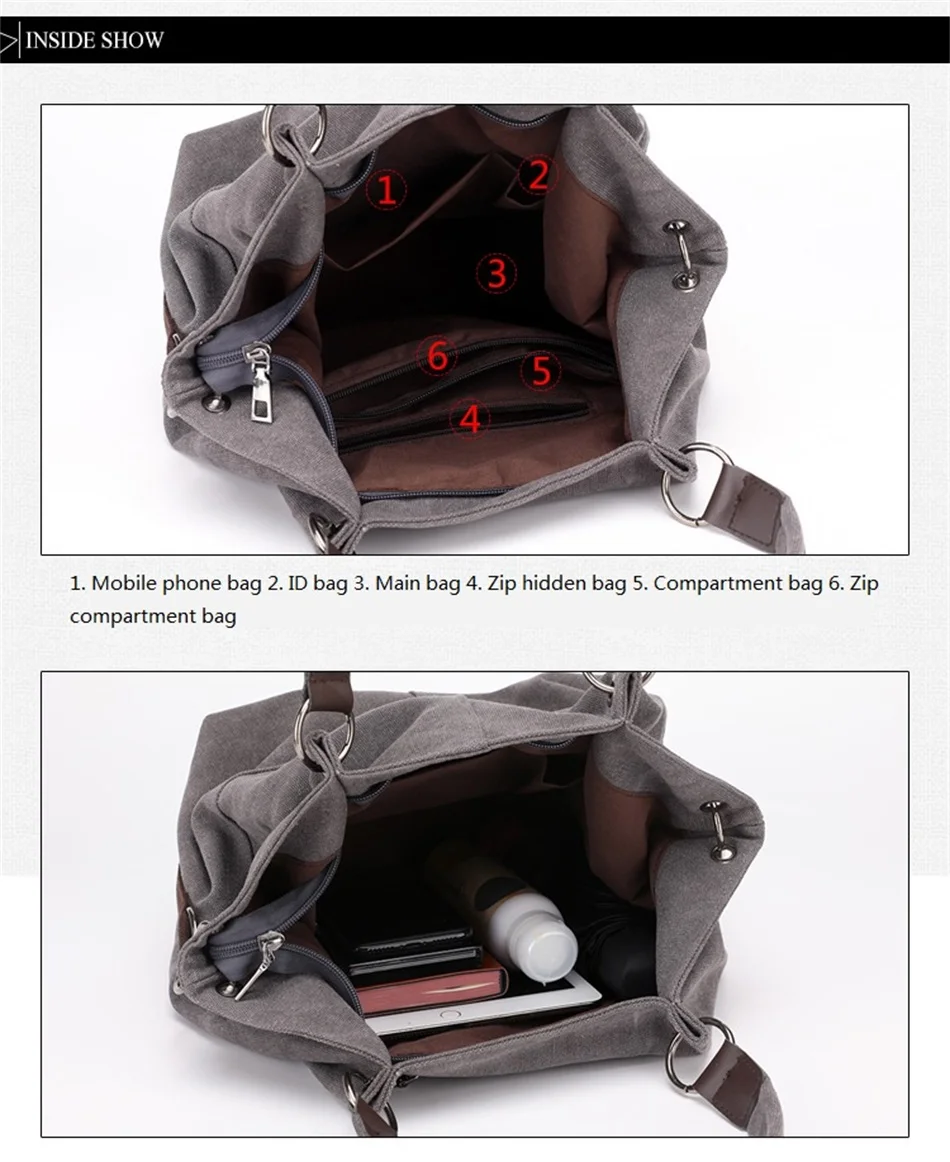 INSIDE SHOW

1

2

3

6

5

4

1. Mobile phone bag 2. ID bag 3. Main bag 4. Zip hidden bag 5. Compartment bag 6. Zip compartment bag