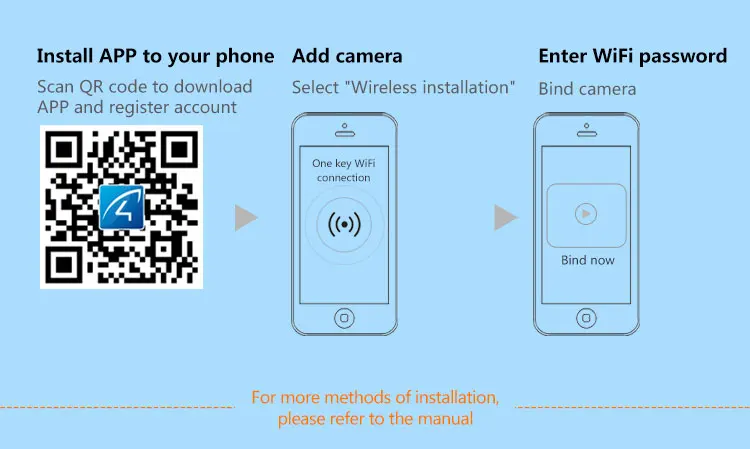 Install APP to your phone
Scan QR code to download APP and register account

Add camera
Select "Wireless installation"

One key WiFi connection

Enter WiFi password
Bind camera

Bind now

For more methods of installation, please refer to the manual