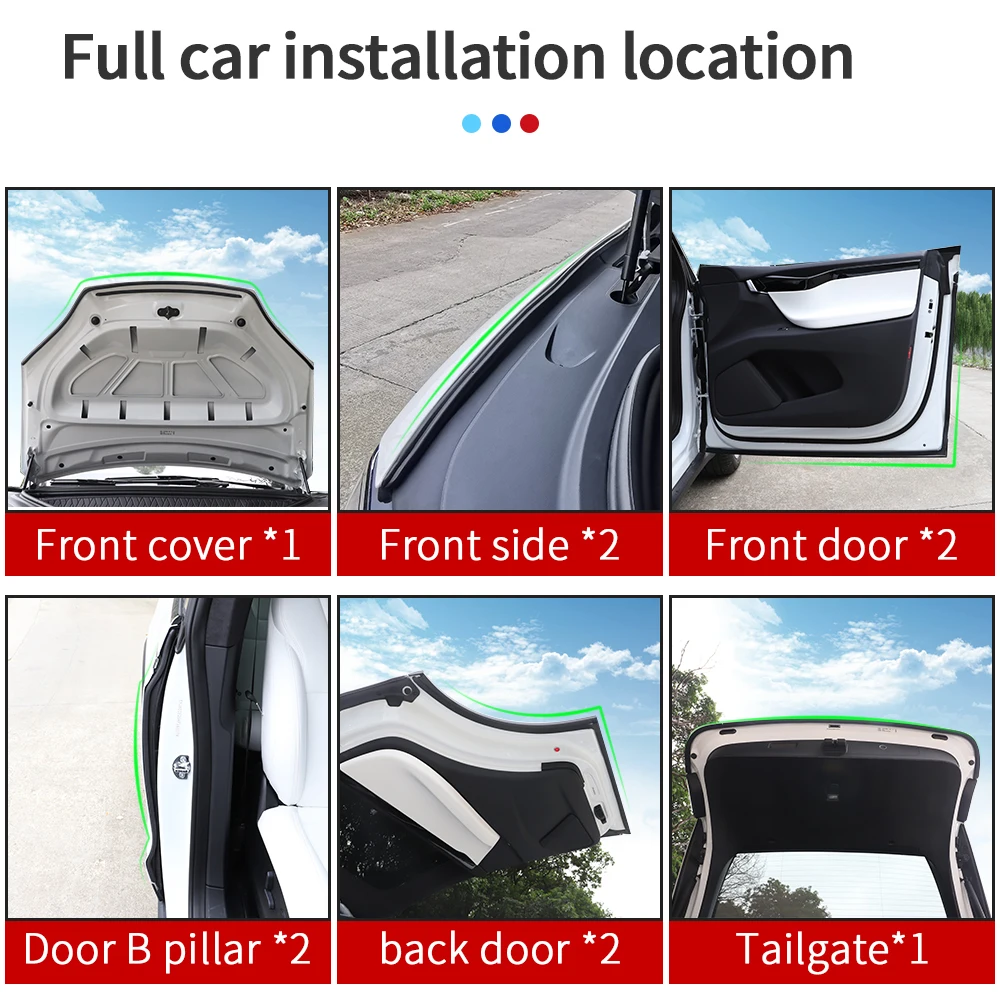 Full car installation location

Front cover *1

Front side *2

Front door *2

Door B pillar *2

back door *2

Tailgate*1