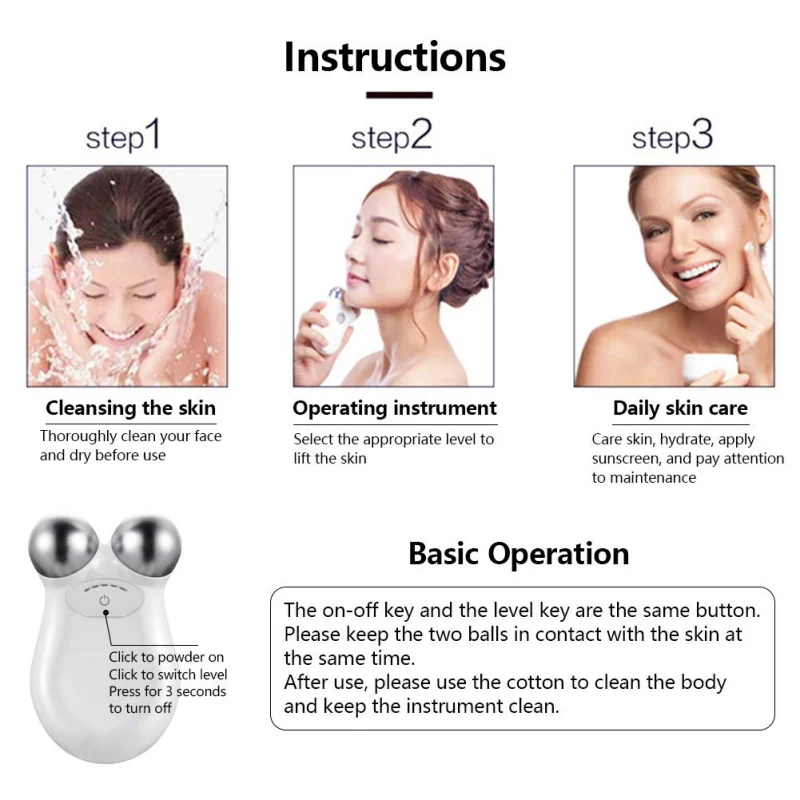 Instructions

step1

Cleansing the skin
Thoroughly clean your face and dry before use

step2

Operating instrument
Select the appropriate level to lift the skin

step3

Daily skin care
Care skin, hydrate, apply sunscreen, and pay attention to maintenance

Click to powder on
Click to switch level
Press for 3 seconds to turn off

Basic Operation

The on-off key and the level key are the same button.
Please keep the two balls in contact with the skin at the same time.
After use, please use the cotton to clean the body and keep the instrument clean.