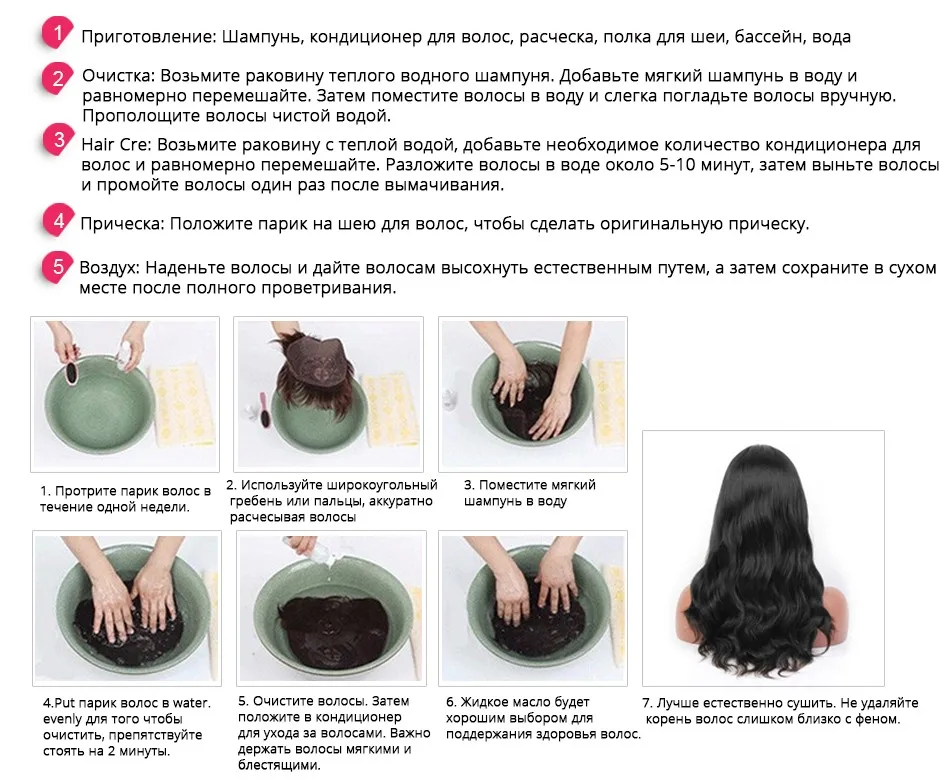 1 Приготовление: Шампунь, кондиционер для волос, расческа, полка для шеи, бассейн, вода

2 Очистка: Возьмите раковину теплого водного шампуня. Добавьте мягкий шампунь в воду и равномерно перемешайте. Затем поместите волосы в воду и слегка погладьте волосы вручную. Прополощите волосы чистой водой.

3 Hair Cre: Возьмите раковину с теплой водой, добавьте необходимое количество кондиционера для волос и равномерно перемешайте. Разложите волосы в воде около 5-10 минут, затем выньте волосы и промойте волосы один раз после вымачивания.

4 Прическа: Положите парик на шею для волос, чтобы сделать оригинальную прическу.

5 Воздух: Наденьте волосы и дайте волосам высохнуть естественным путем, а затем сохраните в сухом месте после полного проветривания.

1. Протрите парик волос в течение одной недели.

2. Используйте широкоугольный гребень или пальцы, аккуратно расчесывая волосы

3. Поместите мягкий шампунь в воду

4.Put парик волос в water. evenly для того чтобы очистить, препятствуйте стоять на 2 минуты.

5. Очистите волосы. Затем положите в кондиционер для ухода за волосами. Важно держать волосы мягкими и блестящими.

6. Жидкое масло будет хорошим выбором для поддержания здоровья волос.

7. Лучше естественно сушить. Не удаляйте корень волос слишком близко с феном.